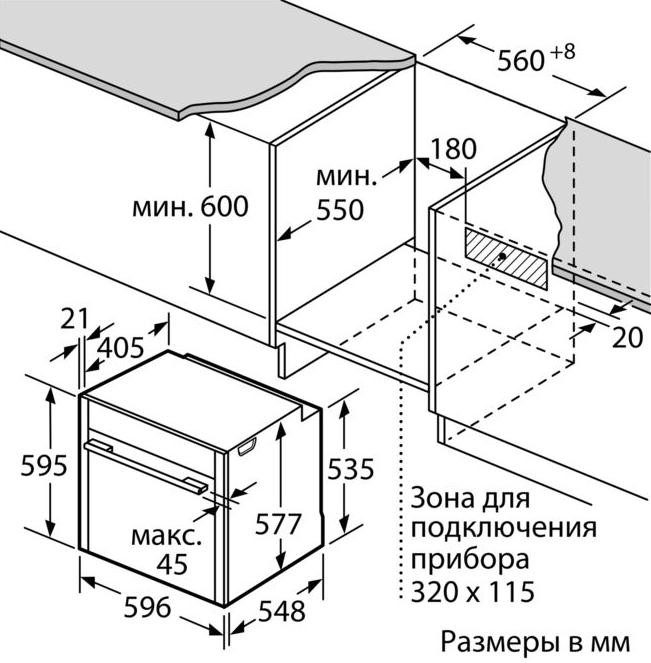 $560^{+8}$

180

мин. 550

мин. 600

20

21

405

595

535

577

макс. 45

596

548

Зона для подключения прибора 320 x 115

Размеры в мм