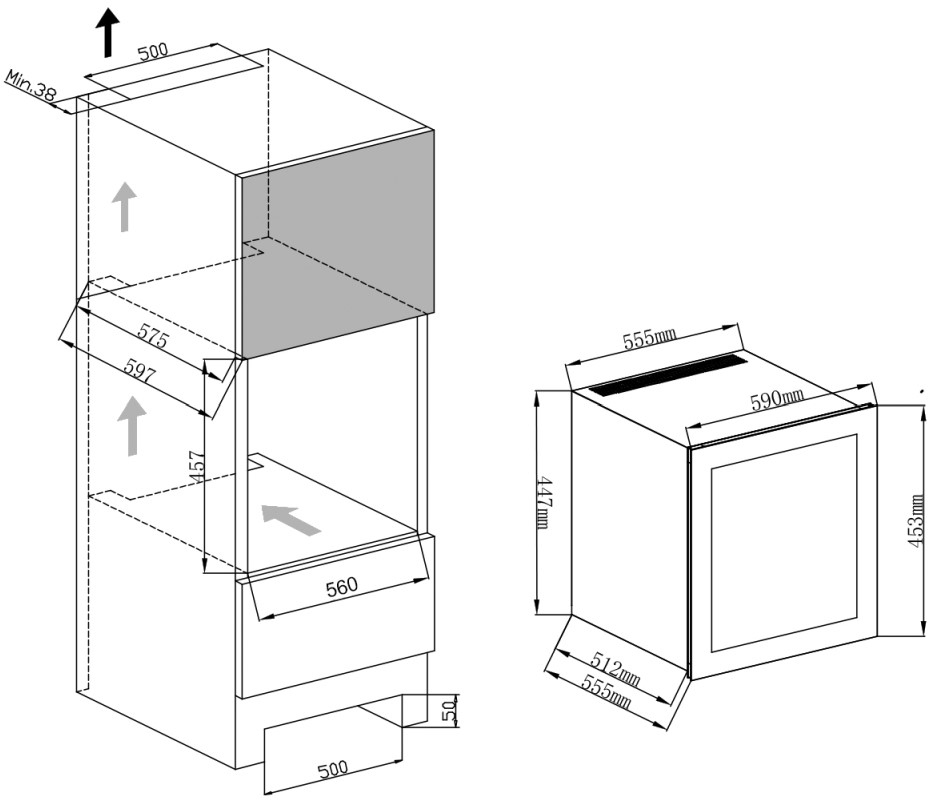 500
Min.38
575
597
457
560
50
500
555mm
590mm
447mm
453mm
512mm
555mm