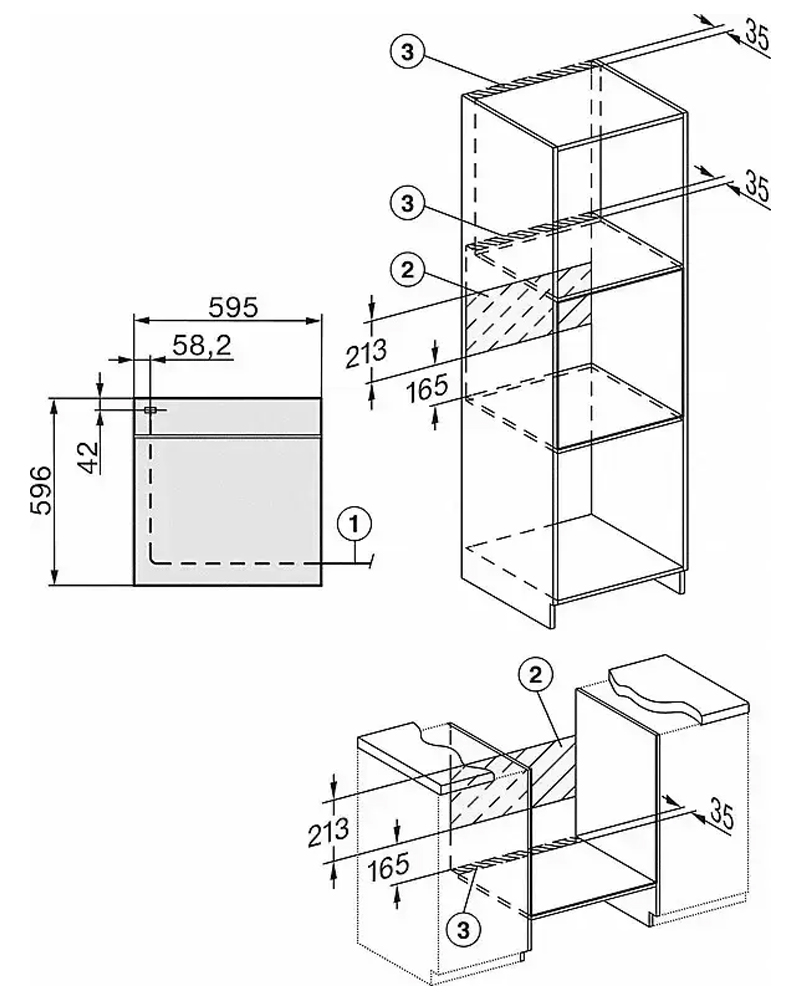 3
35
3
35
2
595
58,2
213
165
42
596
1
2
213
35
165
3