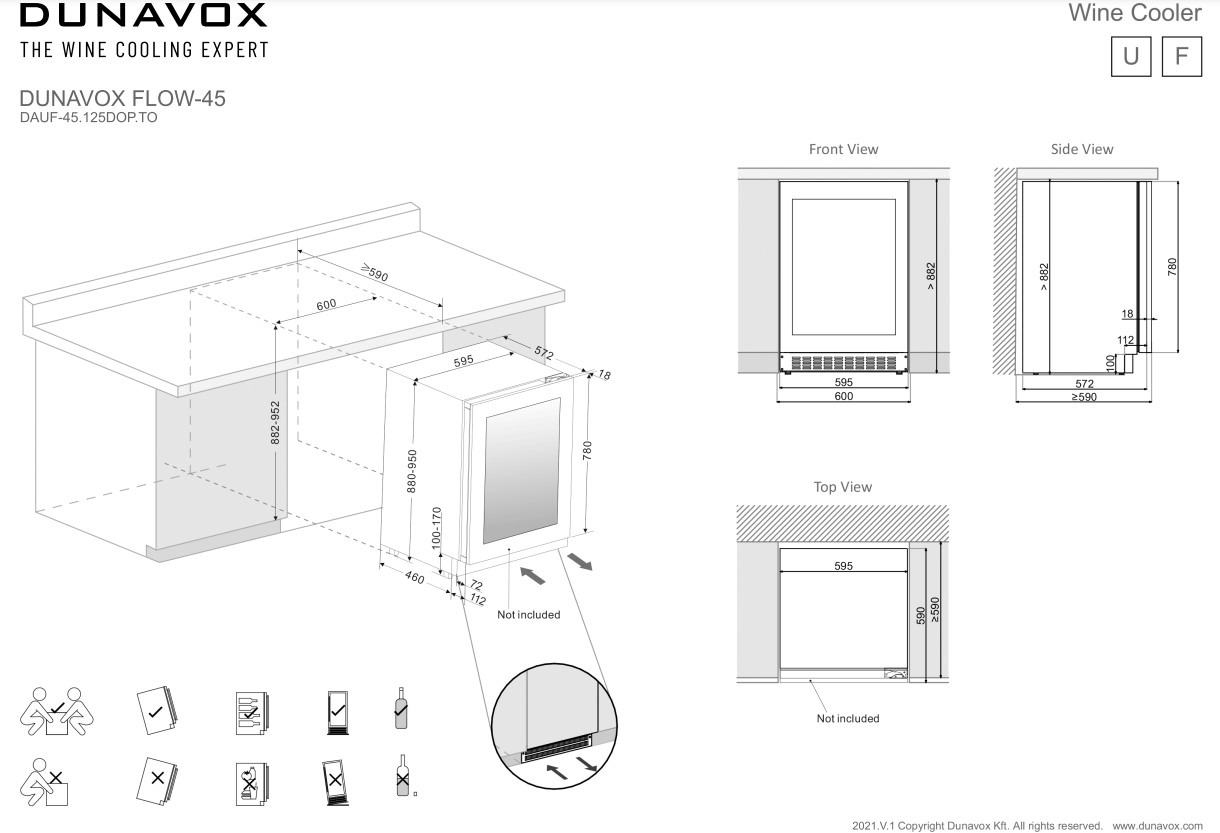 DUNAVOX
THE WINE COOLING EXPERT

Wine Cooler
U F

DUNAVOX FLOW-45
DAUF-45.125DOP.TO

≥590
600
572
595
18
882-952
880-950
780
100-170
460
72
112
Not included

Front View
> 882
595
600

Side View
> 882
780
18
112
100
572
≥590

Top View
595
590
≥590
Not included

2021.V.1 Copyright Dunavox Kft. All rights reserved. www.dunavox.com