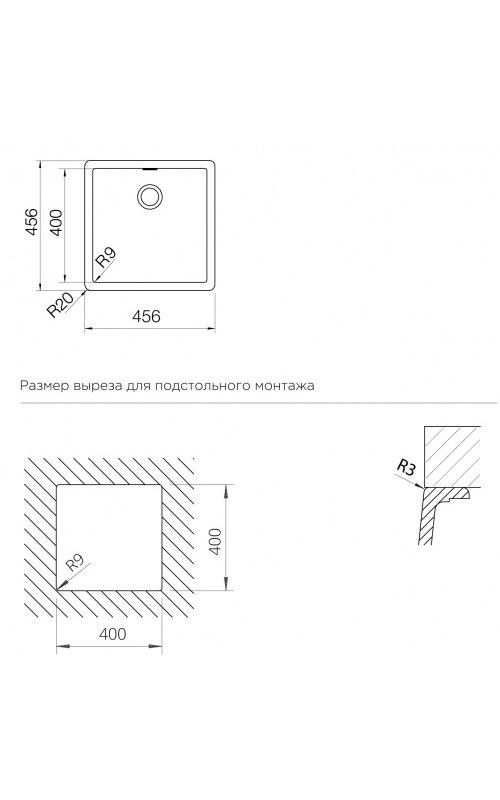 456
400
R9
R20
456

Размер выреза для подстольного монтажа

R9
400
400
R3