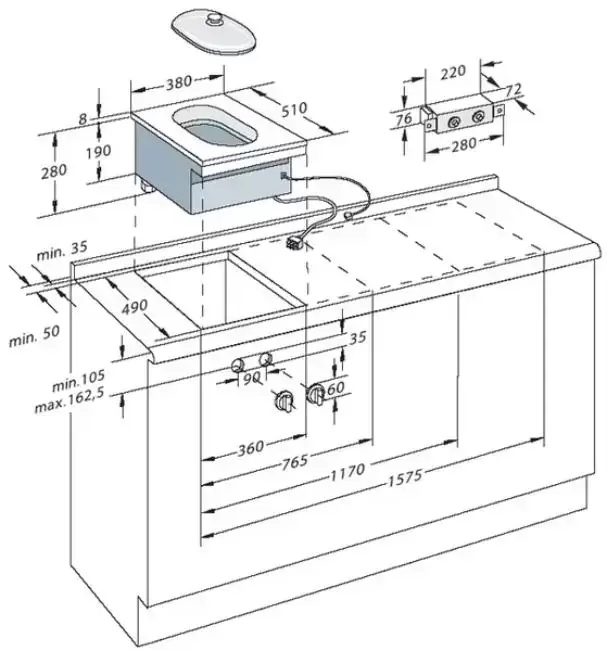 380
510
8
190
280
220
72
76
280
min. 35
490
min. 50
35
min.105
max.162,5
90
60
360
765
1170
1575