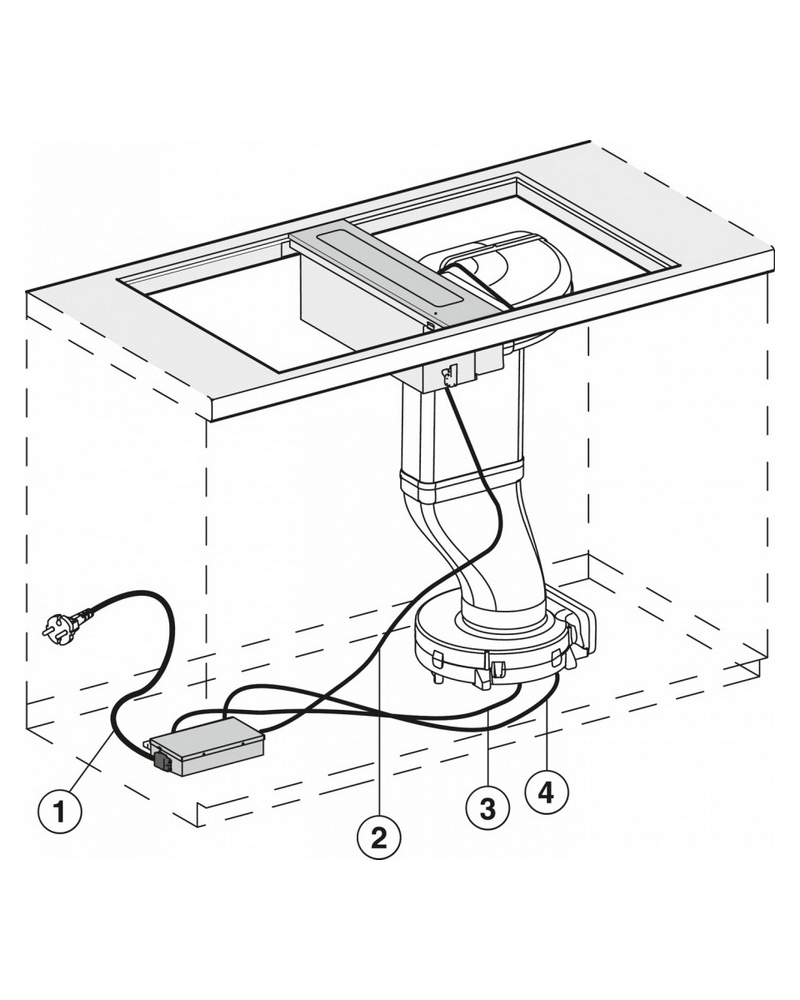 1
2
3
4