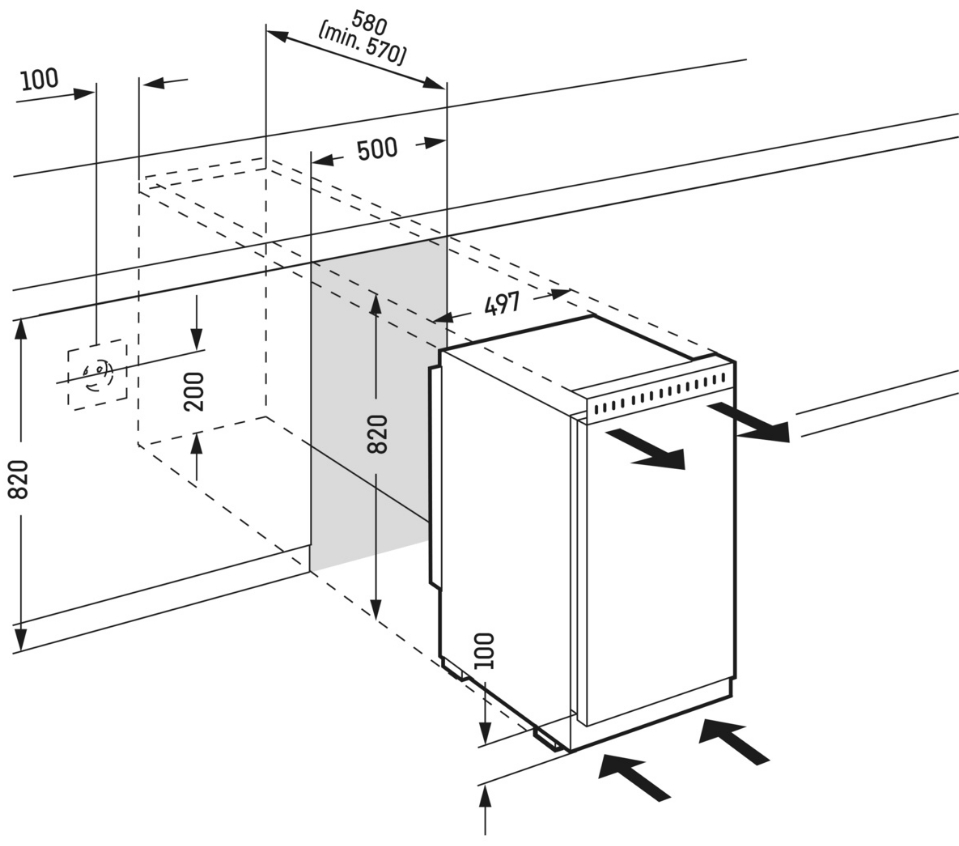 580
(min. 570)
100
500
497
200
820
820
100