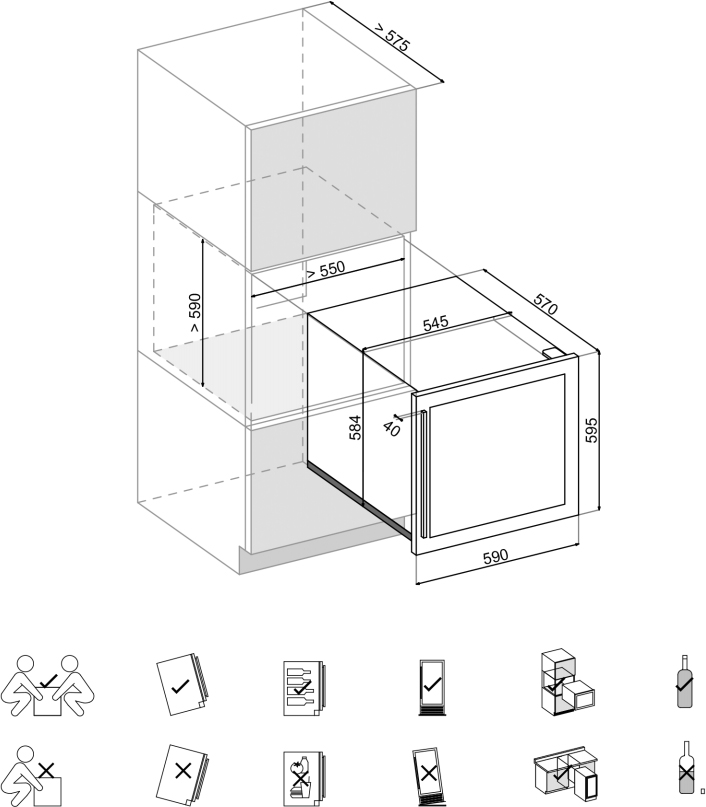 > 575

> 550

> 590

570

545

584

40

595

590