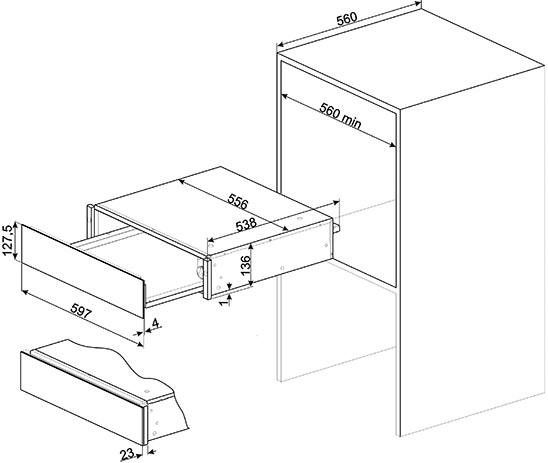 560
560 min
556
538
127,5
136
1
597
4
23