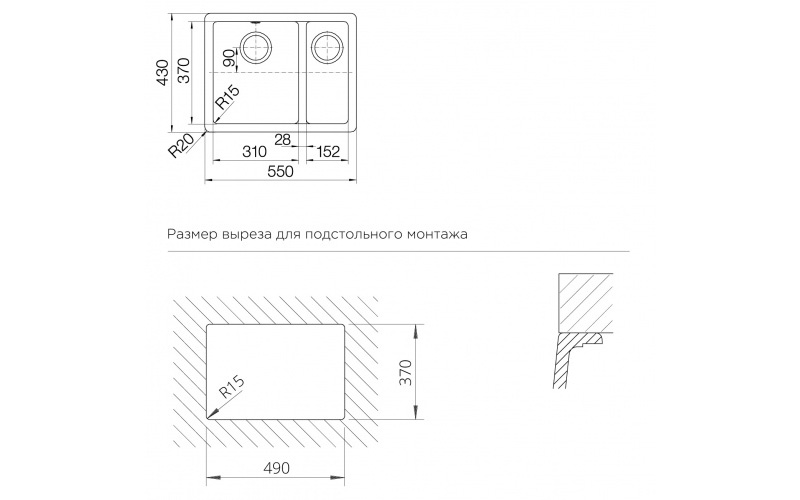 430
370
90
R15
R20
28
310
152
550

Размер выреза для подстольного монтажа

R15
370
490