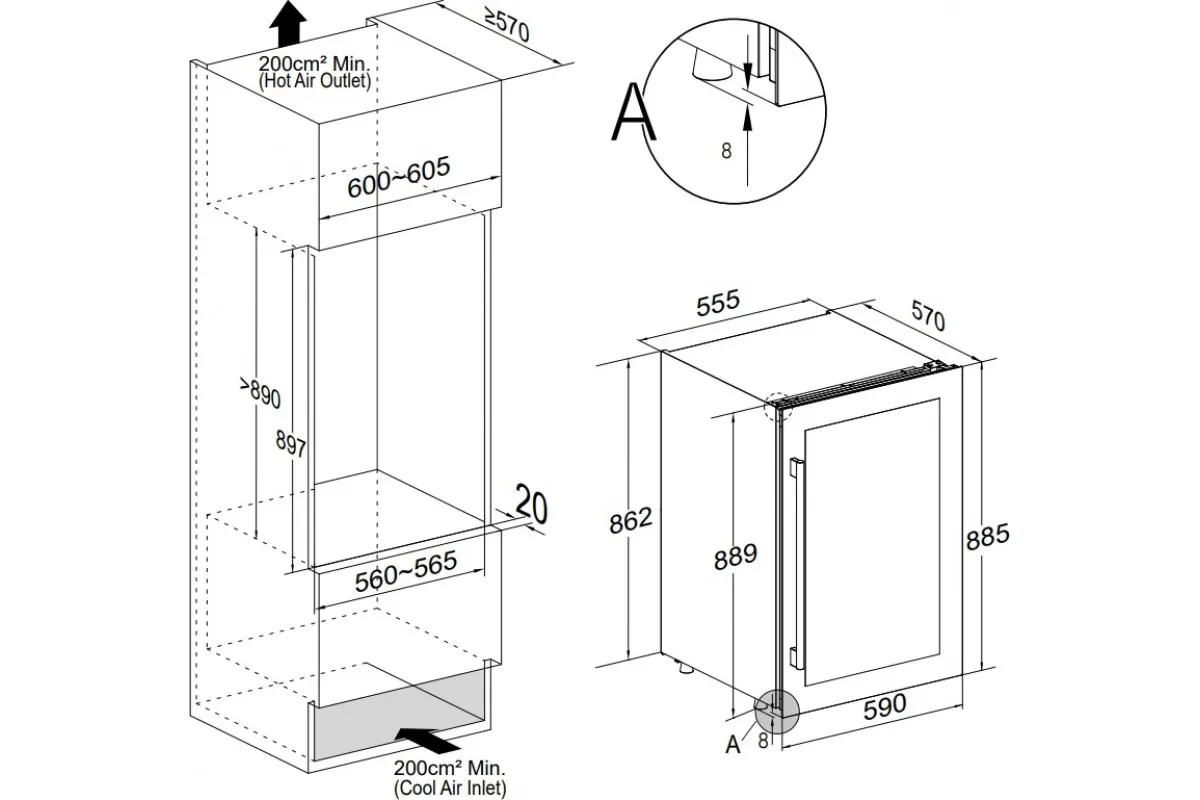 200cm² Min.
(Hot Air Outlet)

≥570

600~605

>890

897

20

560~565

200cm² Min.
(Cool Air Inlet)

A

8

555

570

862

889

885

590

A

8