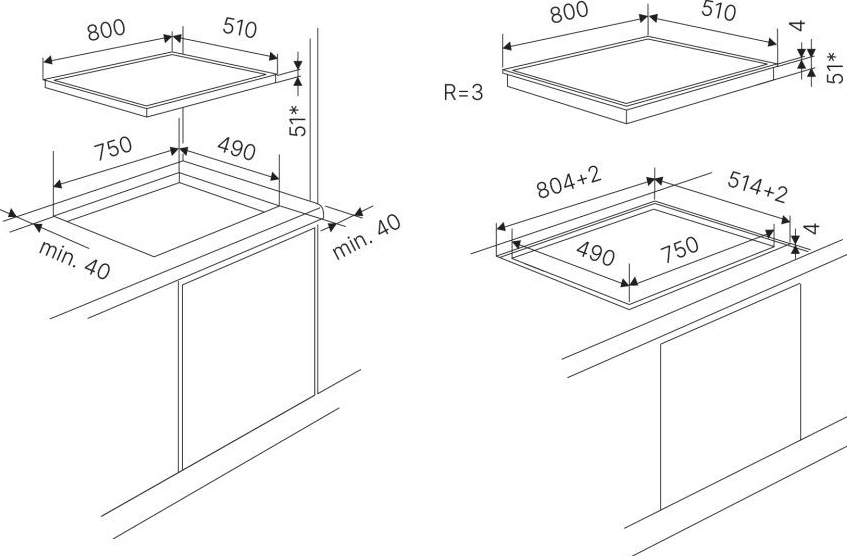 800
510
51*
750
490
min. 40
min. 40

800
510
4
51*
R=3
804+2
514+2
4
490
750