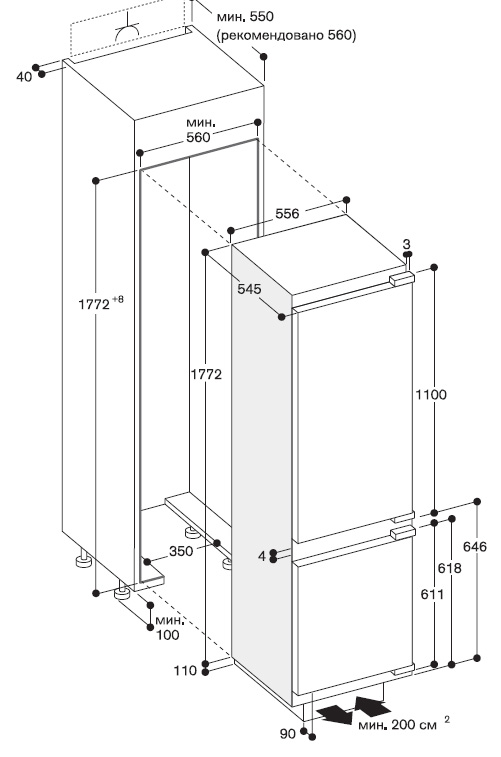 мин. 550
(рекомендовано 560)
40
мин.
560
556
3
545
$1772^{+8}$
1772
1100
350
4
646
618
611
мин.
100
110
90
мин. 200 см $^2$