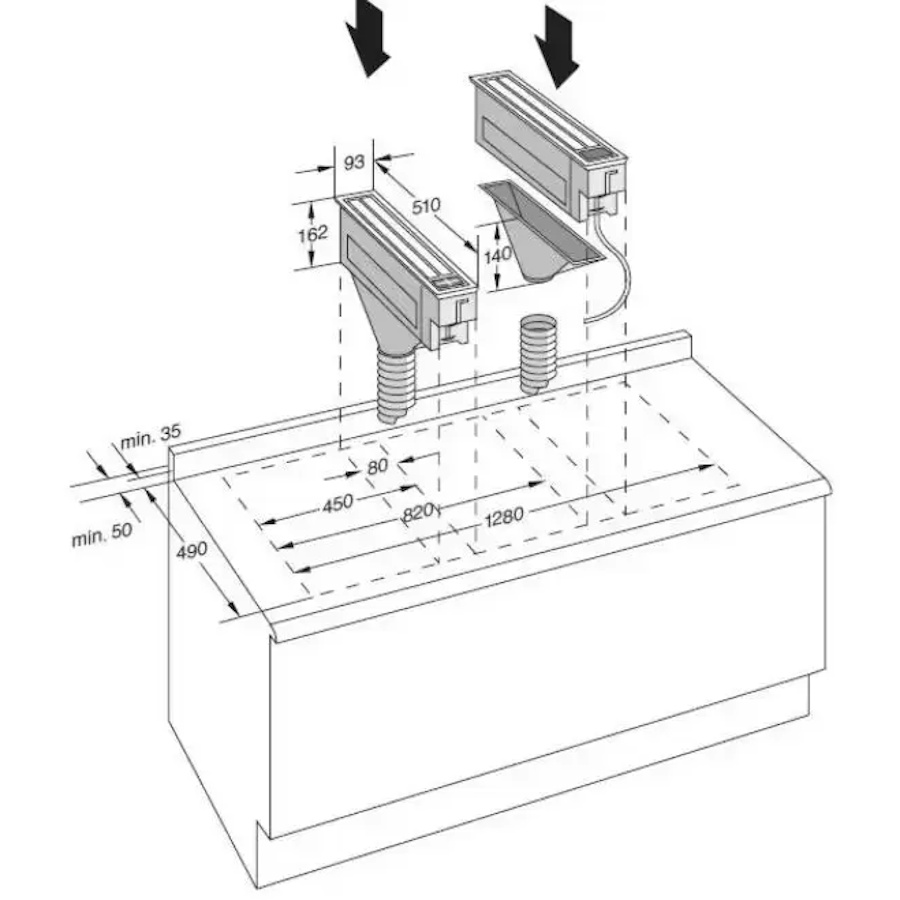 93
510
162
140
min. 35
80
450
820
1280
min. 50
490