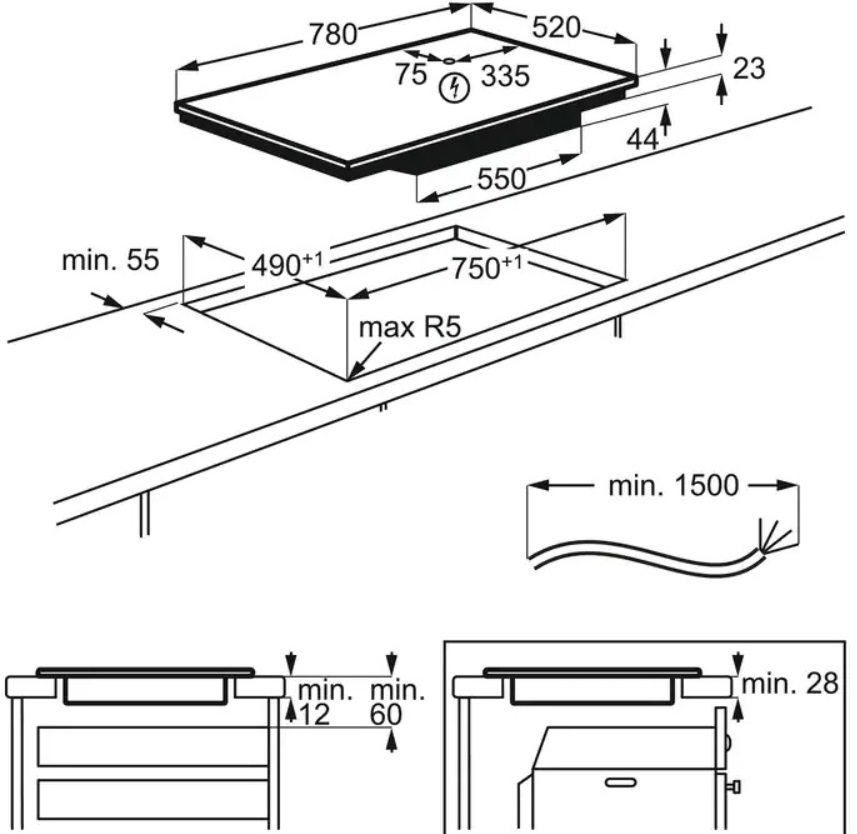 780
520
75
335
23
44
550
min. 55
$490^{+1}$
$750^{+1}$
max R5
min. 1500
min.
12
min.
60
min. 28