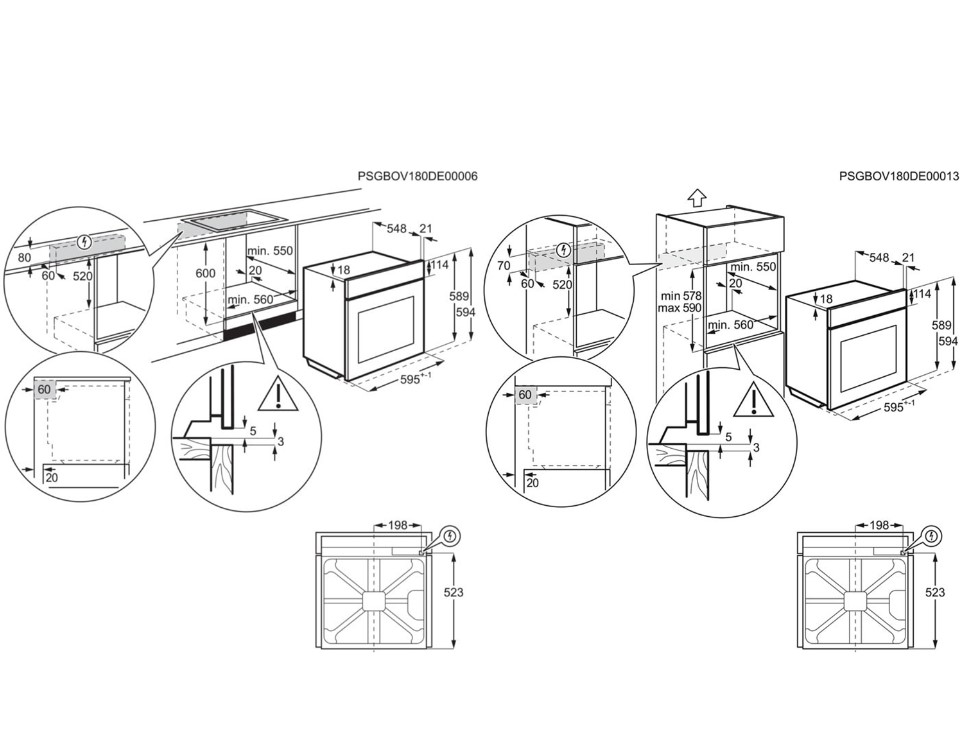 PSGBOV180DE00006

80
60
520
600
min. 550
20
min. 560
548
21
18
114
589
594
$595^{+-1}$
60
20
5
3
198
523

PSGBOV180DE00013

70
60
520
min 578
max 590
min. 550
20
min. 560
548
21
18
114
589
594
$595^{+-1}$
60
20
5
3
198
523