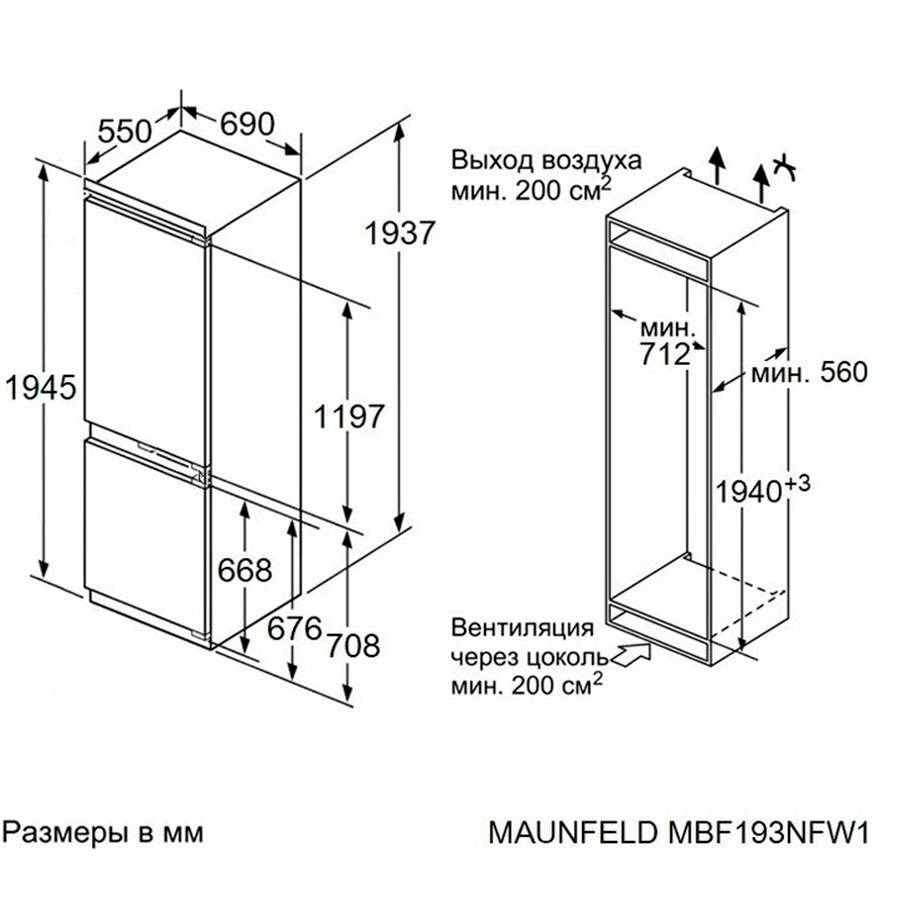 550
690
1937
1945
1197
668
676
708

Выход воздуха мин. 200 см$^2$

мин. 712
мин. 560
$1940^{+3}$

Вентиляция через цоколь мин. 200 см$^2$

Размеры в мм

MAUNFELD MBF193NFW1