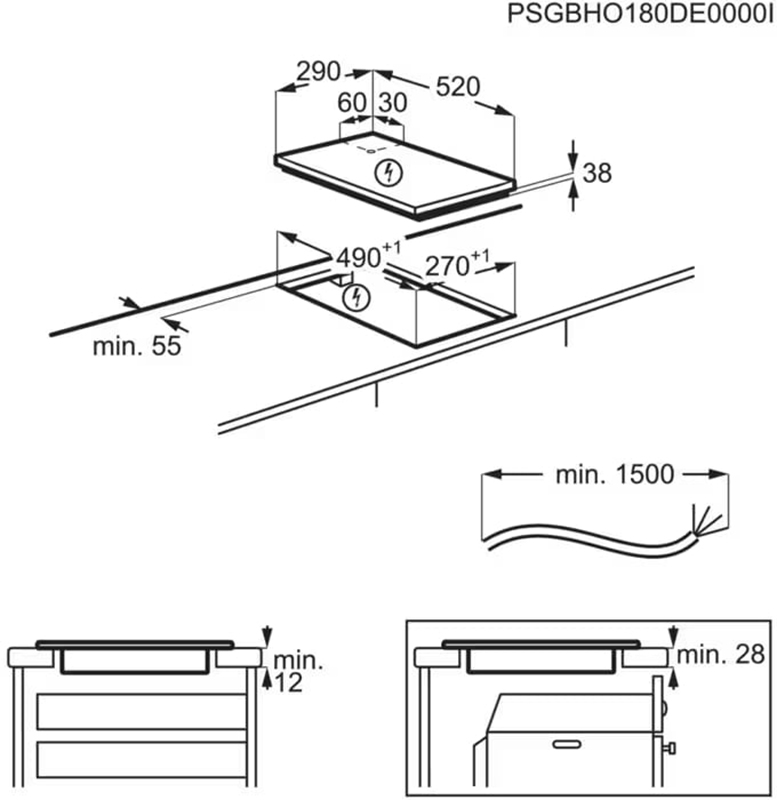 PSGBHO180DE0000I

290

520

60 30

38

$490^{+1}$

$270^{+1}$

min. 55

min. 1500

min. 12

min. 28