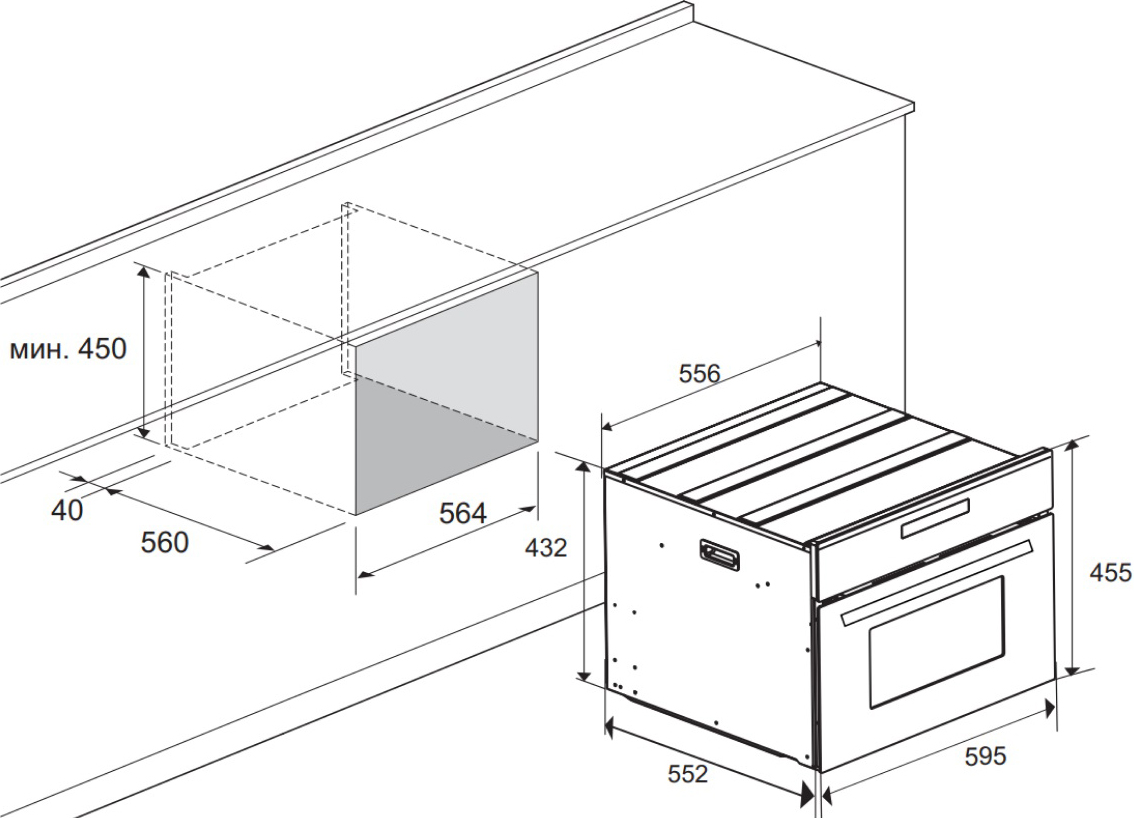 мин. 450
40
560
564
556
432
455
552
595