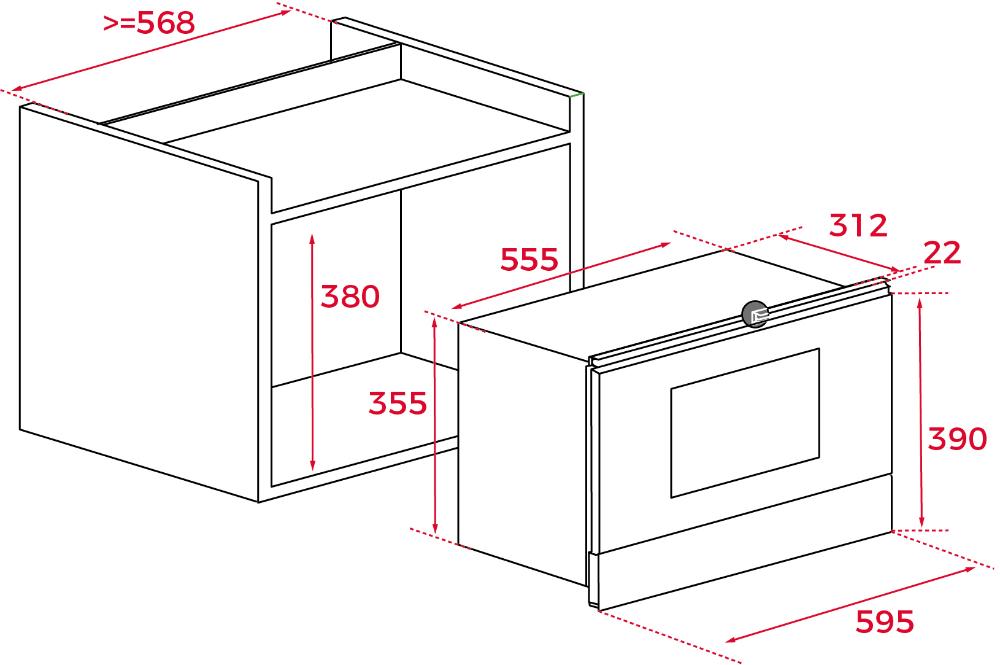 >=568

380

555

312

22

355

390

595