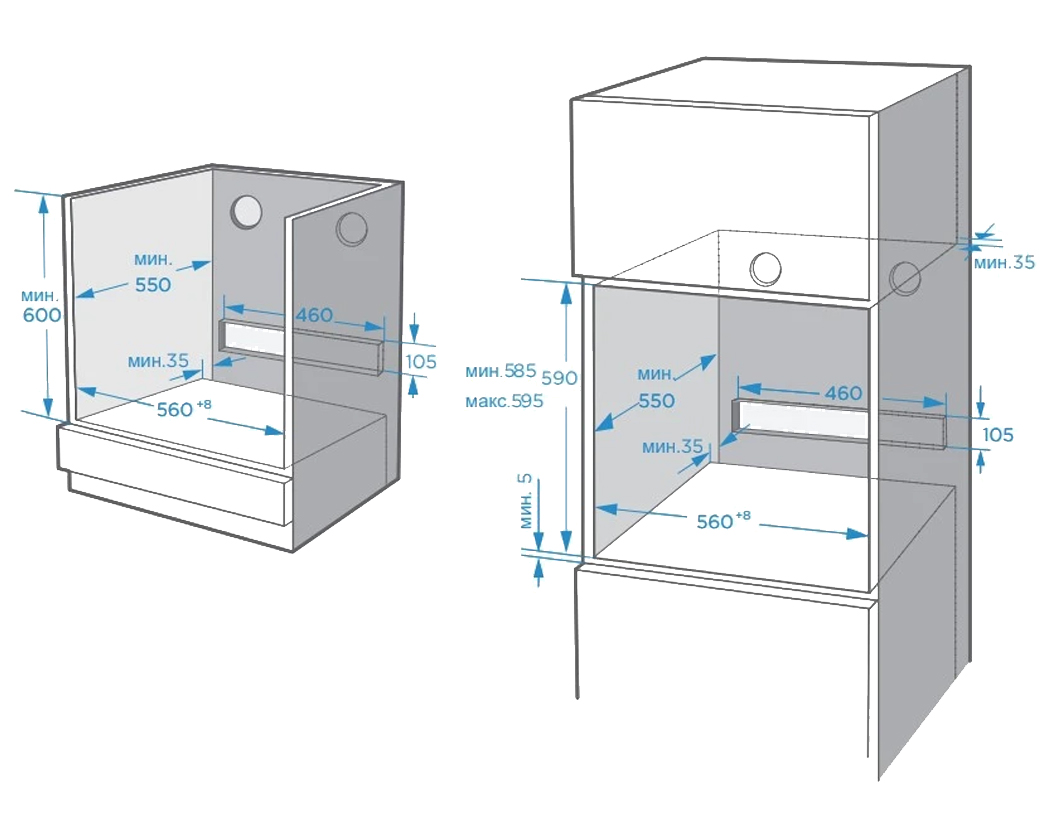 мин. 600

мин. 550

460

105

мин.35

$560^{+8}$

мин.35

мин.585
макс.595

590

мин. 550

460

105

мин.35

мин. 5

$560^{+8}$