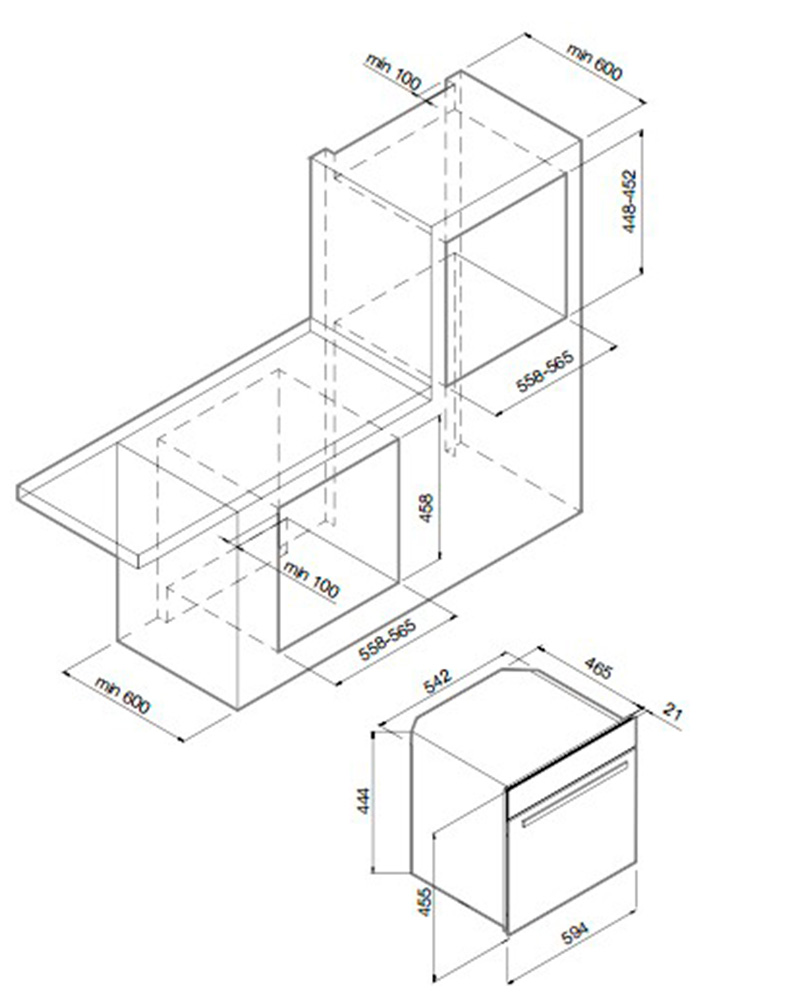 min 100
min 600
448-452
558-565
458
min 100
558-565
min 600
542
465
21
444
455
594