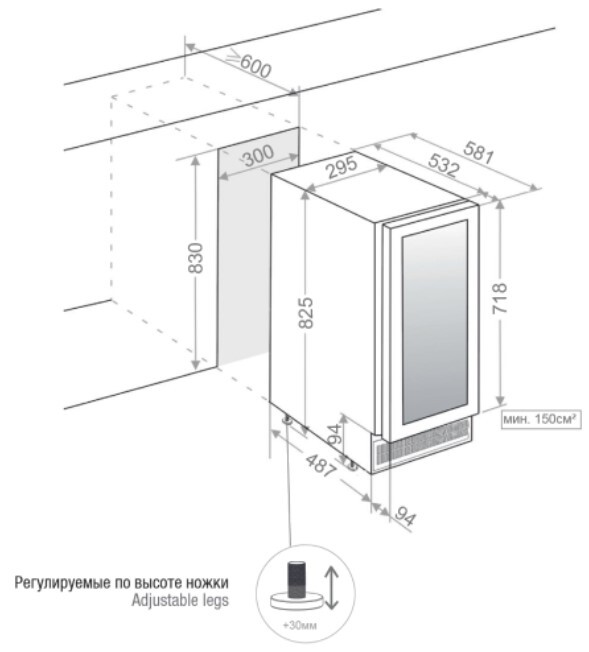 ≥600

300

295

532

581

830

825

718

мин. 150см²

94

487

94

Регулируемые по высоте ножки
Adjustable legs

+30мм