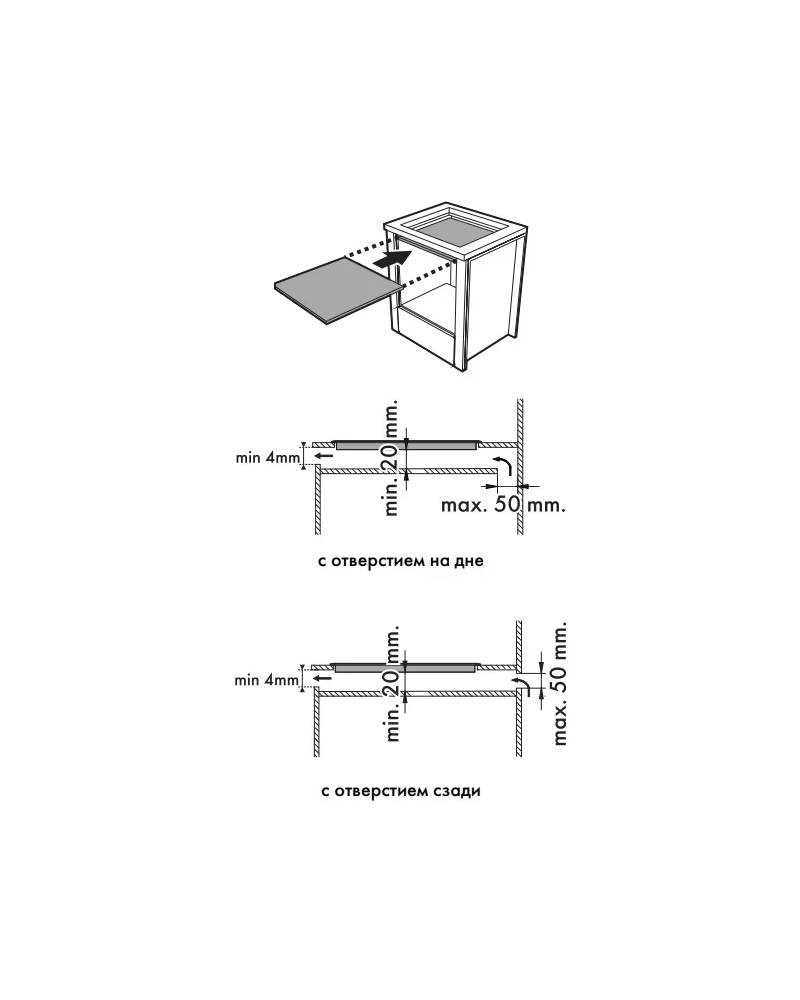 min 4mm
min. 20 mm.
max. 50 mm.

с отверстием на дне

min 4mm
min. 20 mm.
max. 50 mm.

с отверстием сзади