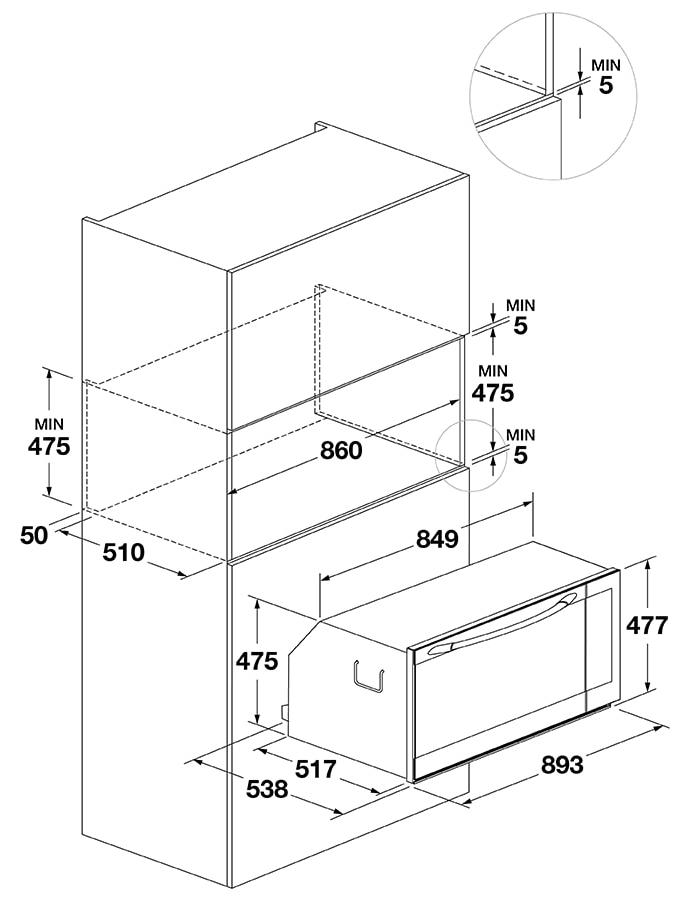 MIN
5

MIN
5

MIN
475

MIN
5

MIN
475

860

50

510

849

477

475

517

538

893