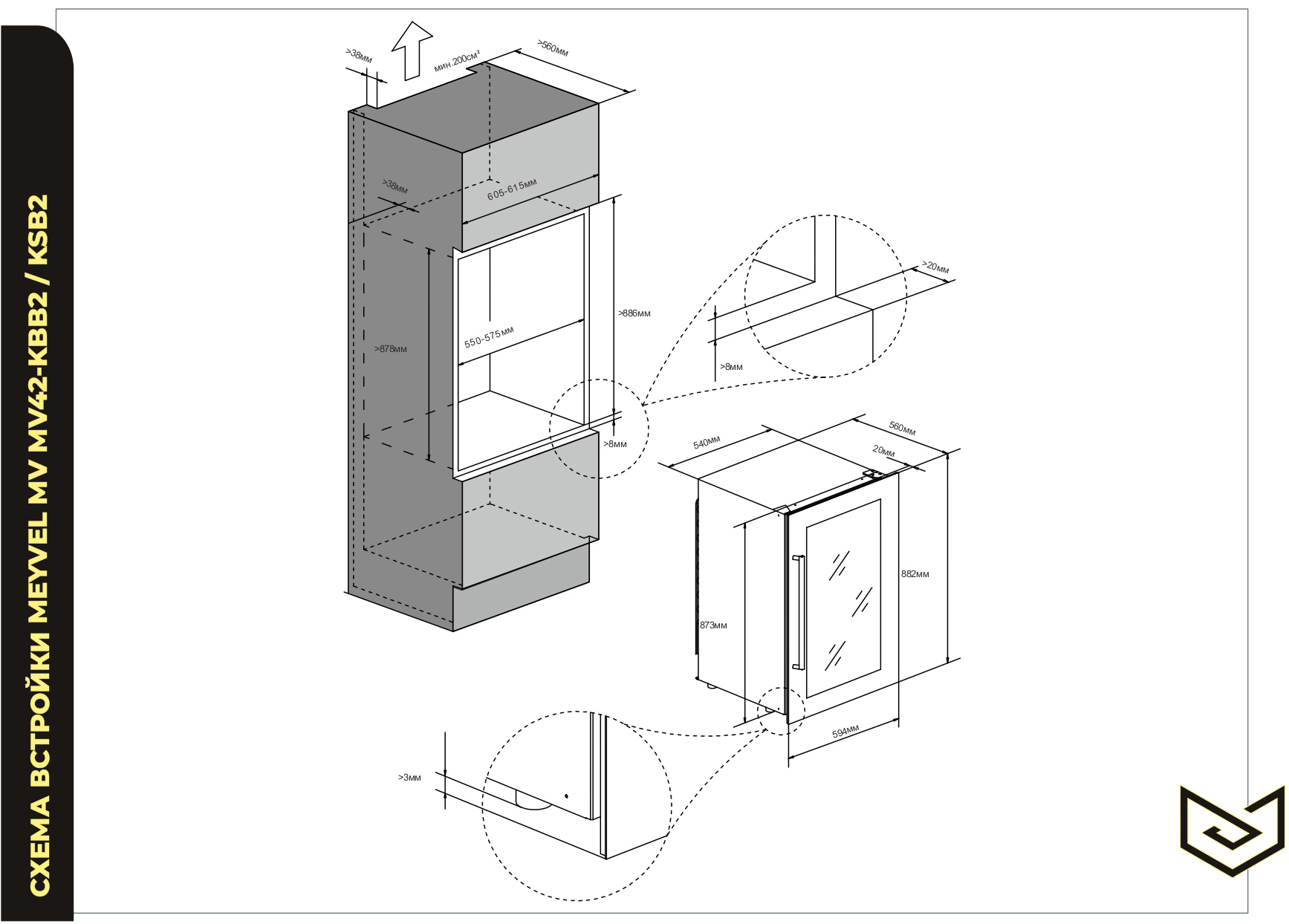 СХЕМА ВСТРОЙКИ MEYVEL MV MV42-KBB2 / KSB2

>38мм
мин.200см²
>560мм
>38мм
605-615мм
>878мм
550-575мм
>886мм
>8мм
>20мм
>8мм
540мм
560мм
20мм
882мм
873мм
594мм
>3мм