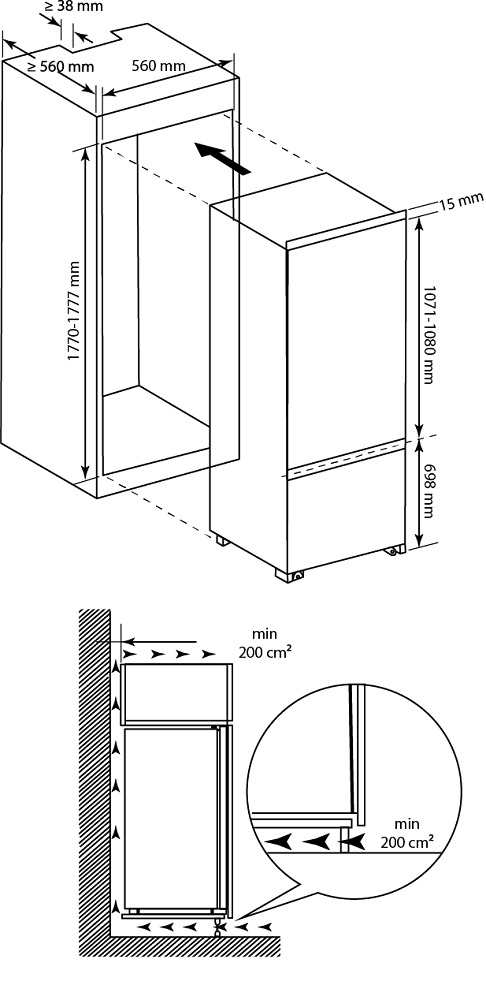 ≥ 38 mm
≥ 560 mm
560 mm
1770-1777 mm
15 mm
1071-1080 mm
698 mm
min
200 cm²
min
200 cm²