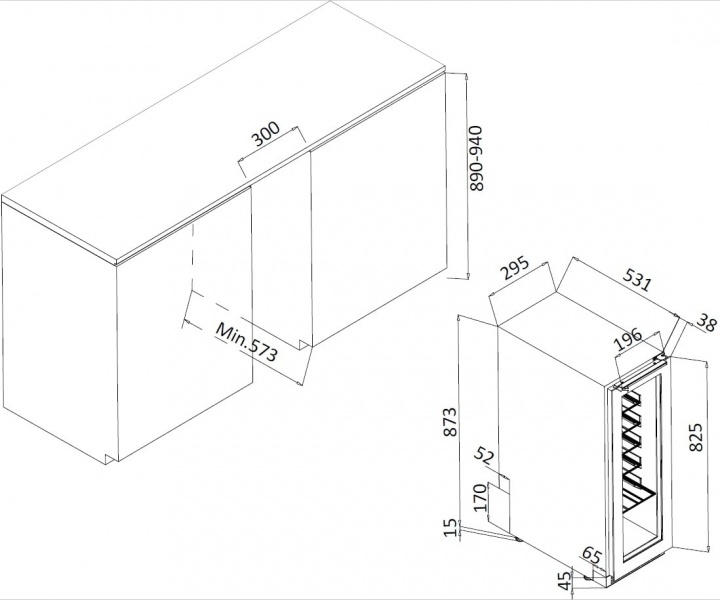 300
890-940
Min.573
295
531
38
196
873
825
52
170
15
65
45