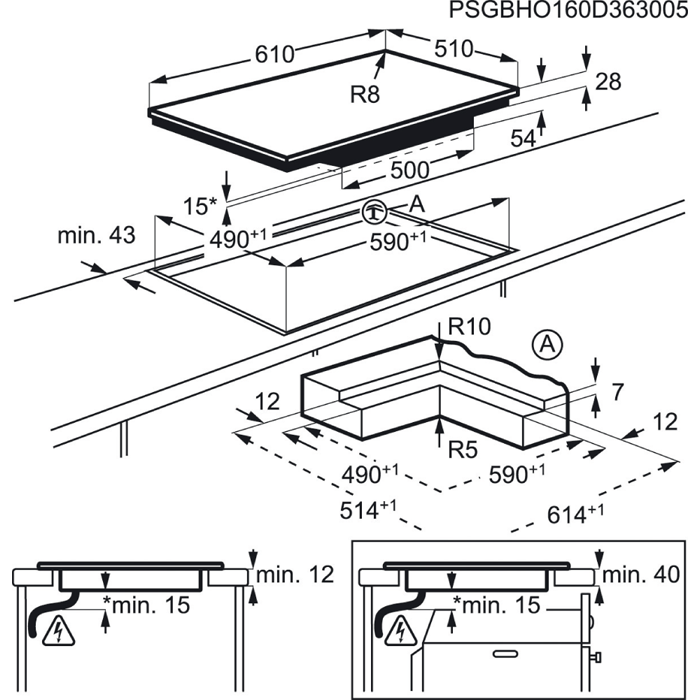 PSGBHO160D363005

610

510

R8

28

54

500

15*

A

min. 43

$490^{+1}$

$590^{+1}$

R10

A

7

12

12

R5

$490^{+1}$

$590^{+1}$

$514^{+1}$

$614^{+1}$

min. 12

*min. 15

min. 40

*min. 15