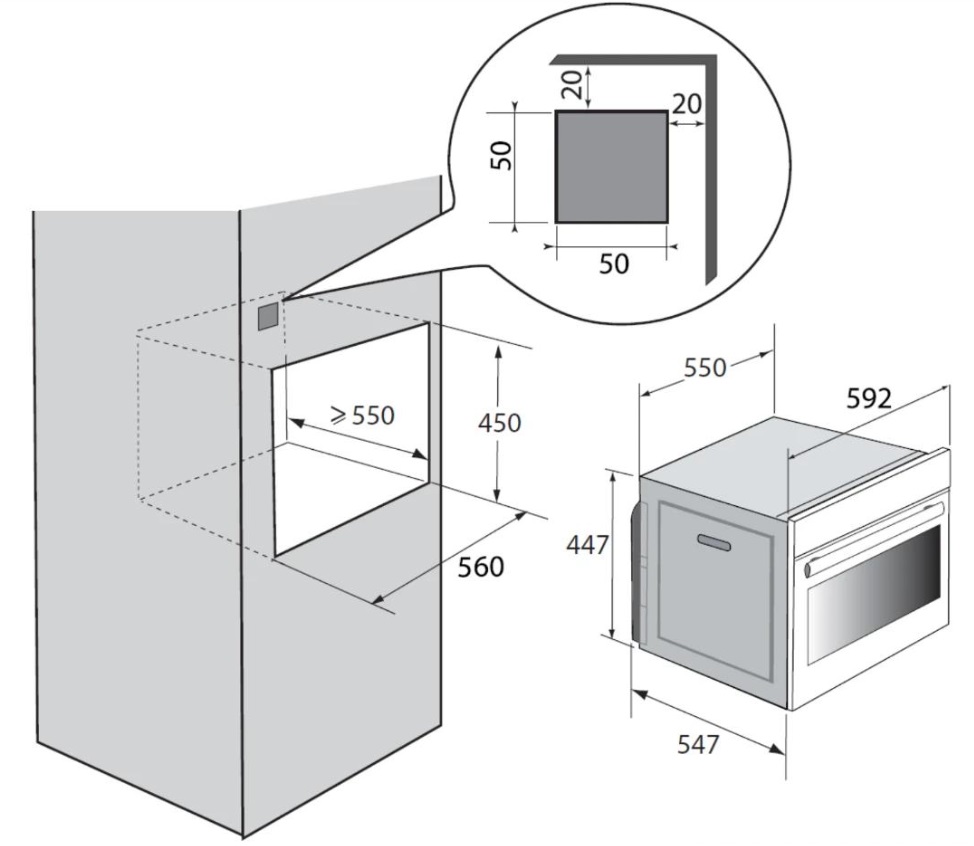 20
20
50
50
$\geqslant 550$
450
560
550
592
447
547