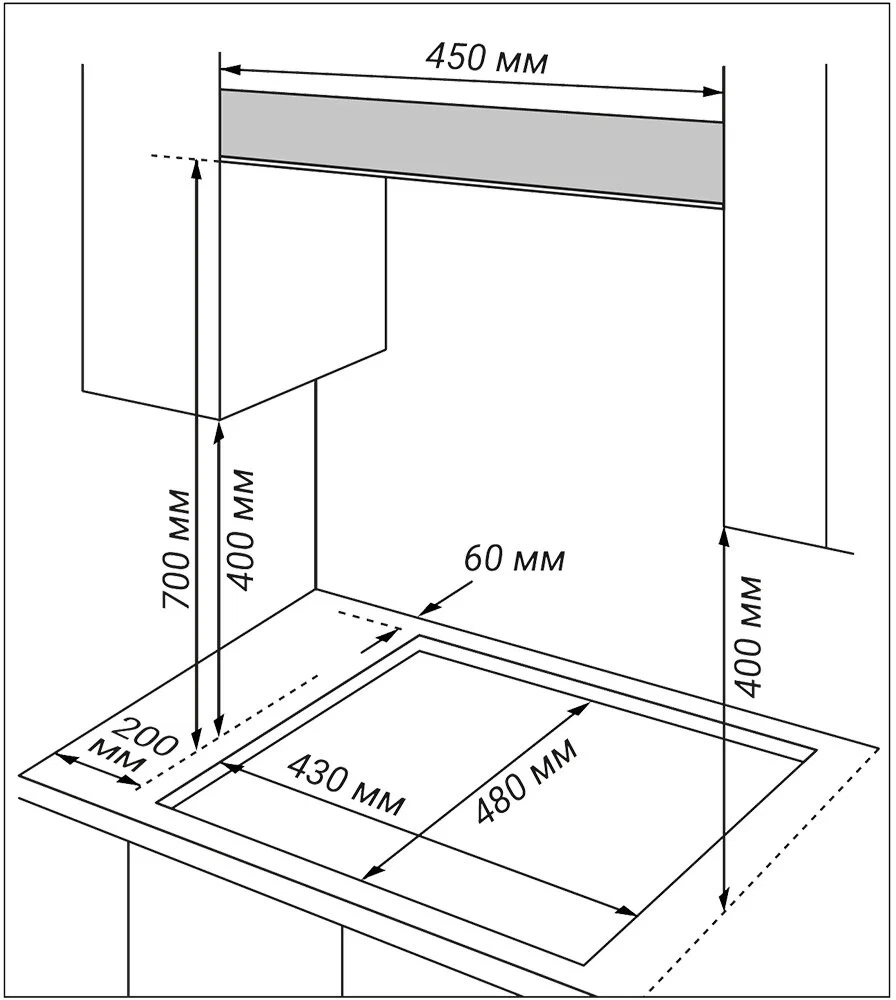 450 мм

700 мм

400 мм

60 мм

400 мм

200 мм

430 мм

480 мм