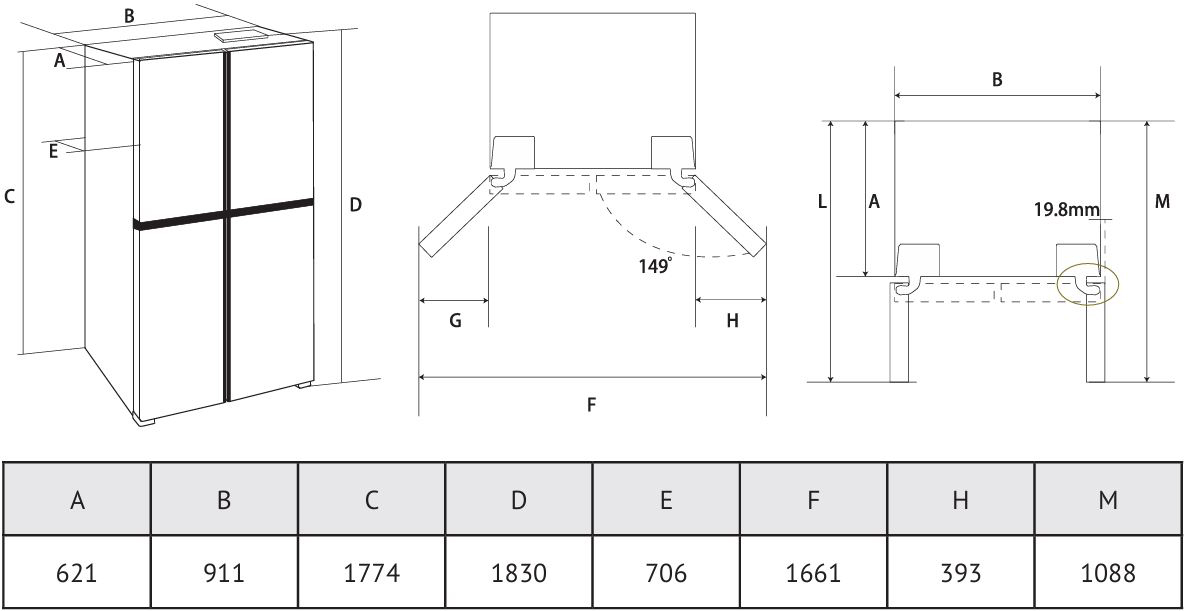 B
A
E
C
D

149°
G
H
F

B
L
A
19.8mm
M

| A | B | C | D | E | F | H | M |
|---|---|---|---|---|---|---|---|
| 621 | 911 | 1774 | 1830 | 706 | 1661 | 393 | 1088 |