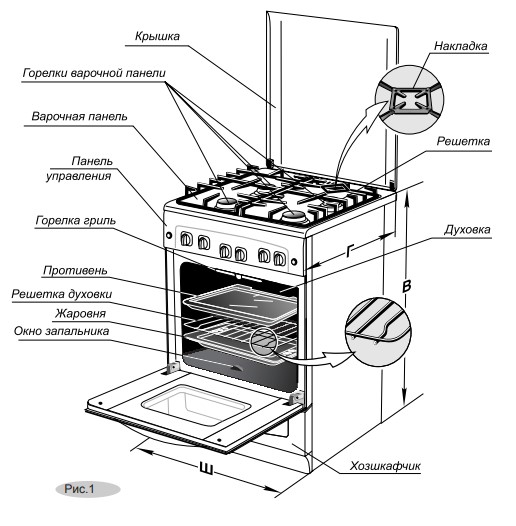 Крышка

Горелки варочной панели

Варочная панель

Панель управления

Горелка гриль

Противень

Решетка духовки

Жаровня

Окно запальника

Накладка

Решетка

Духовка

Г

В

Ш

Хозшкафчик

Рис.1