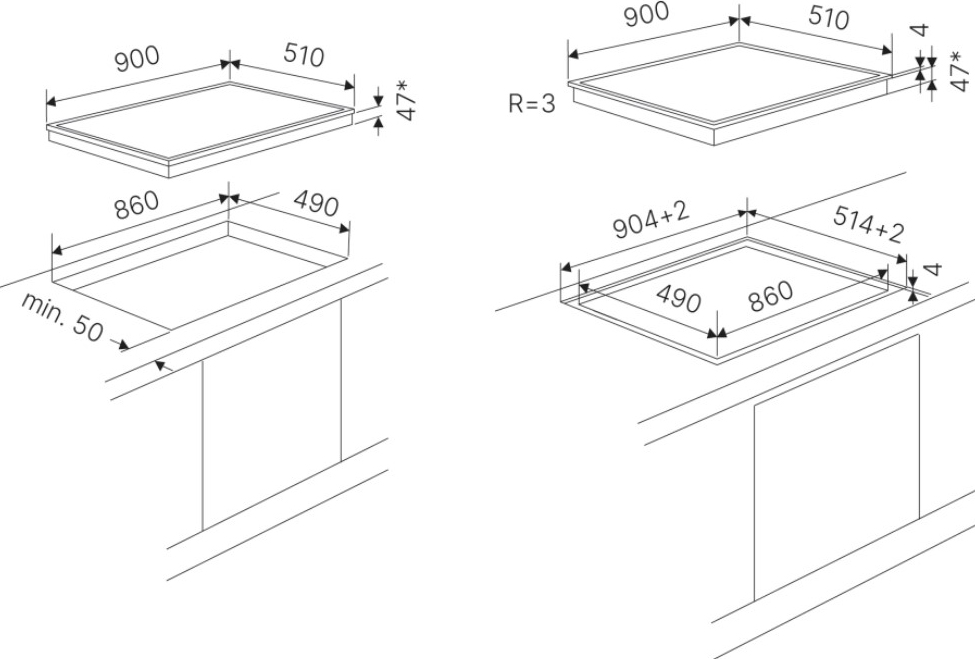 900
510
47*
860
490
min. 50
900
510
4
47*
R=3
904+2
514+2
4
490
860