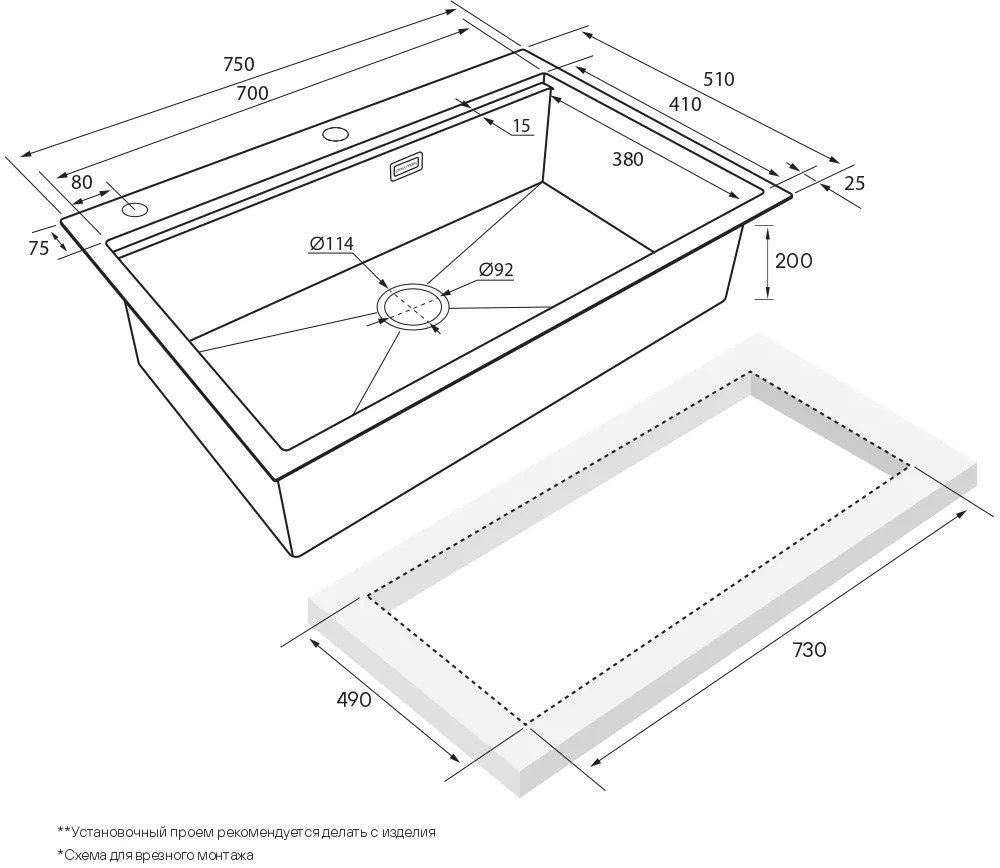 750
700
510
410
15
380
80
25
75
Ø114
Ø92
200
730
490

**Установочный проем рекомендуется делать с изделия
*Схема для врезного монтажа