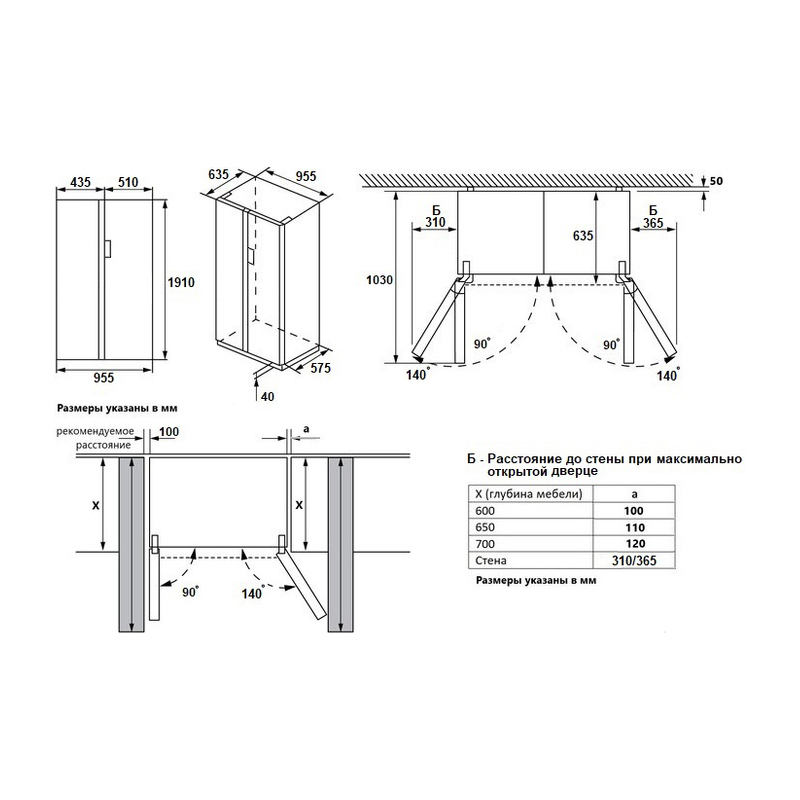 435 510
1910
955

635 955
575
40

50
Б 310
635
Б 365
1030
90°
90°
140°
140°

Размеры указаны в мм

рекомендуемое расстояние 100
a
X
X
90°
140°

Б - Расстояние до стены при максимально открытой дверце

| X (глубина мебели) | a |
|---|---|
| 600 | 100 |
| 650 | 110 |
| 700 | 120 |
| Стена | 310/365 |

Размеры указаны в мм