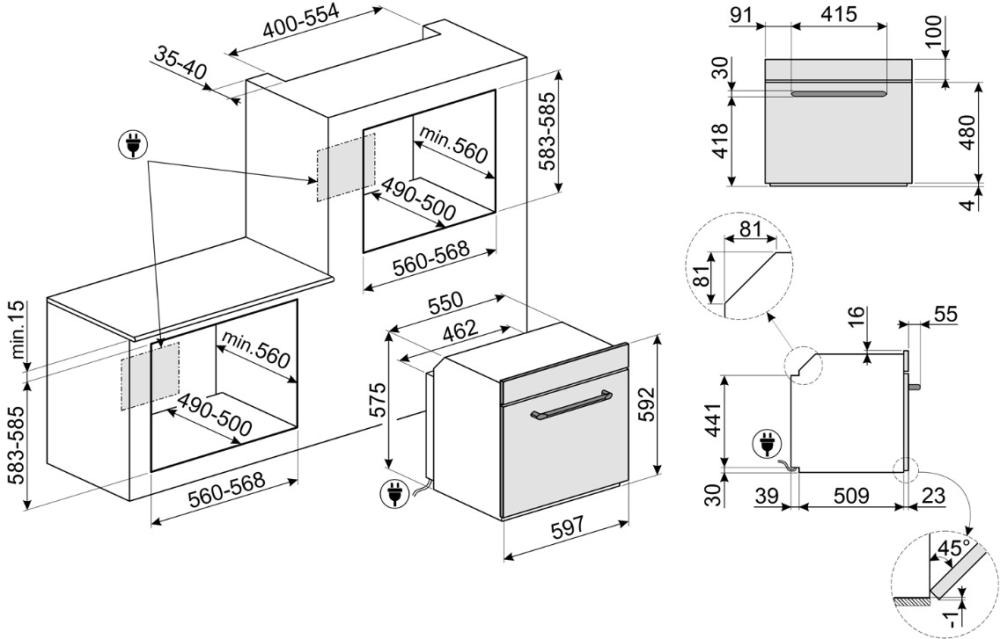 400-554
35-40
583-585
min.560
490-500
560-568
min.15
583-585
min.560
490-500
560-568
550
462
575
592
597
91
415
100
30
418
480
4
81
81
16
55
441
30
39
509
23
45°
-1