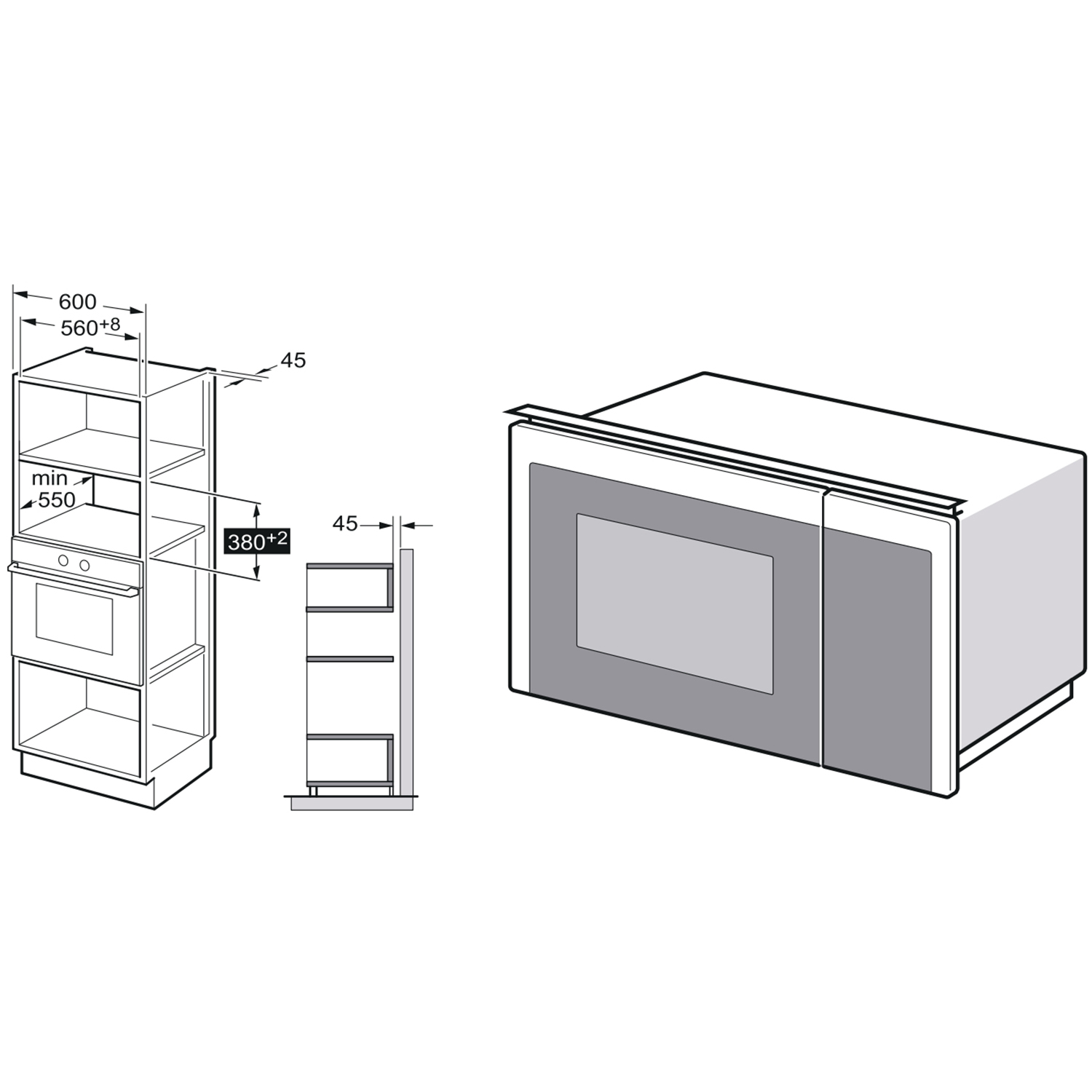 600
$560^{+8}$
45
min
550
$380^{+2}$
45