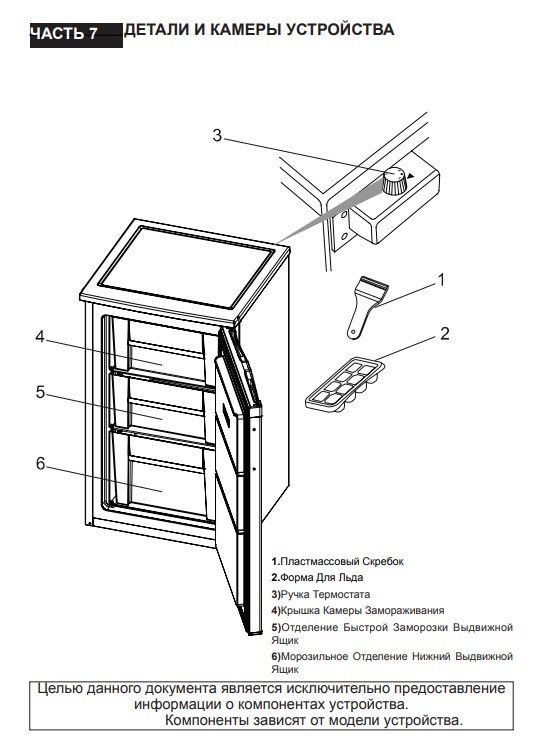 ЧАСТЬ 7 ДЕТАЛИ И КАМЕРЫ УСТРОЙСТВА

3

1

2

4

5

6

1.Пластмассовый Скребок
2.Форма Для Льда
3)Ручка Термостата
4)Крышка Камеры Замораживания
5)Отделение Быстрой Заморозки Выдвижной Ящик
6)Морозильное Отделение Нижний Выдвижной Ящик

Целью данного документа является исключительно предоставление информации о компонентах устройства.
Компоненты зависят от модели устройства.