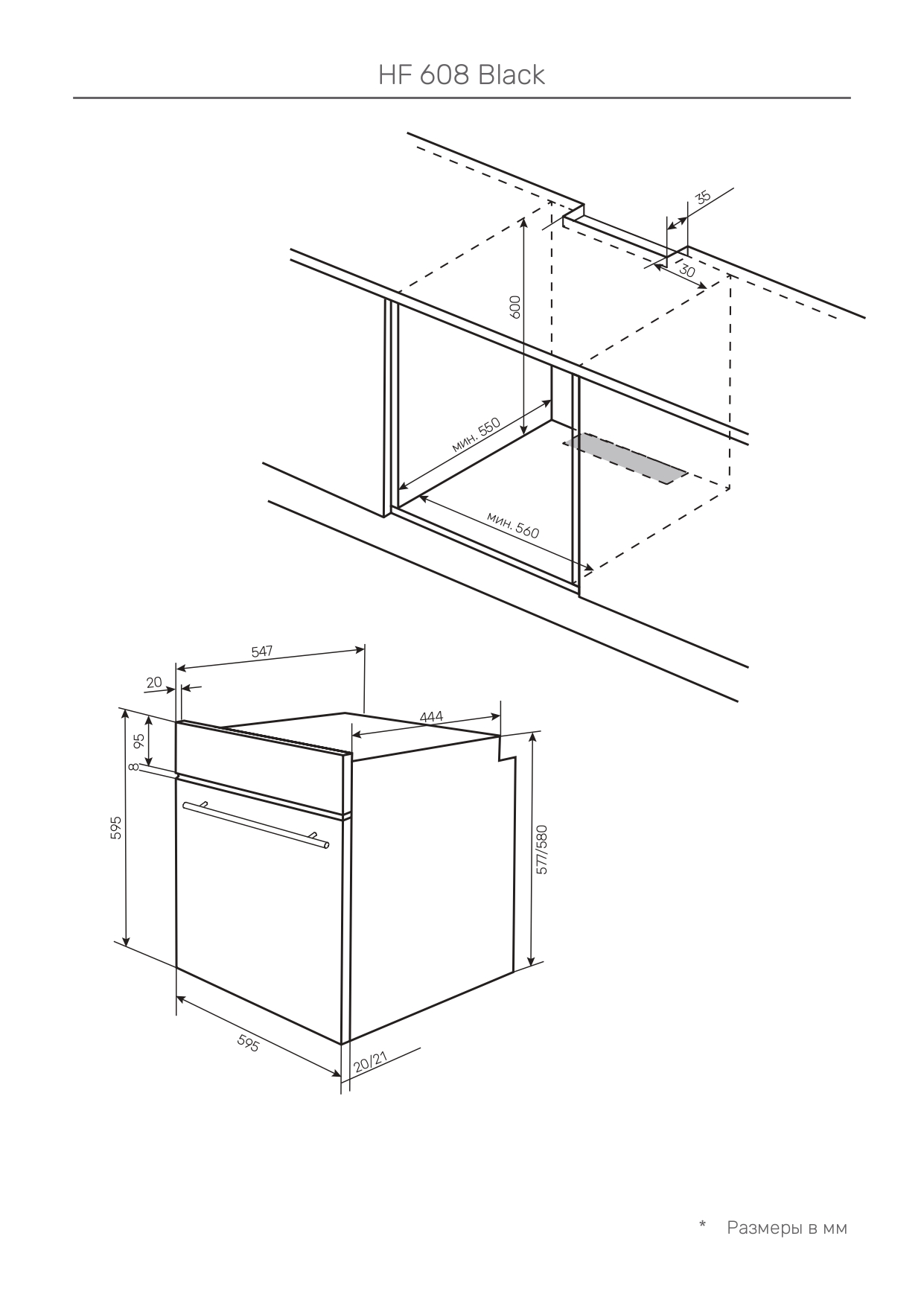 HF 608 Black

35

30

600

мин. 550

мин. 560

547

20

444

95

8

595

577/580

595

20/21

* Размеры в мм