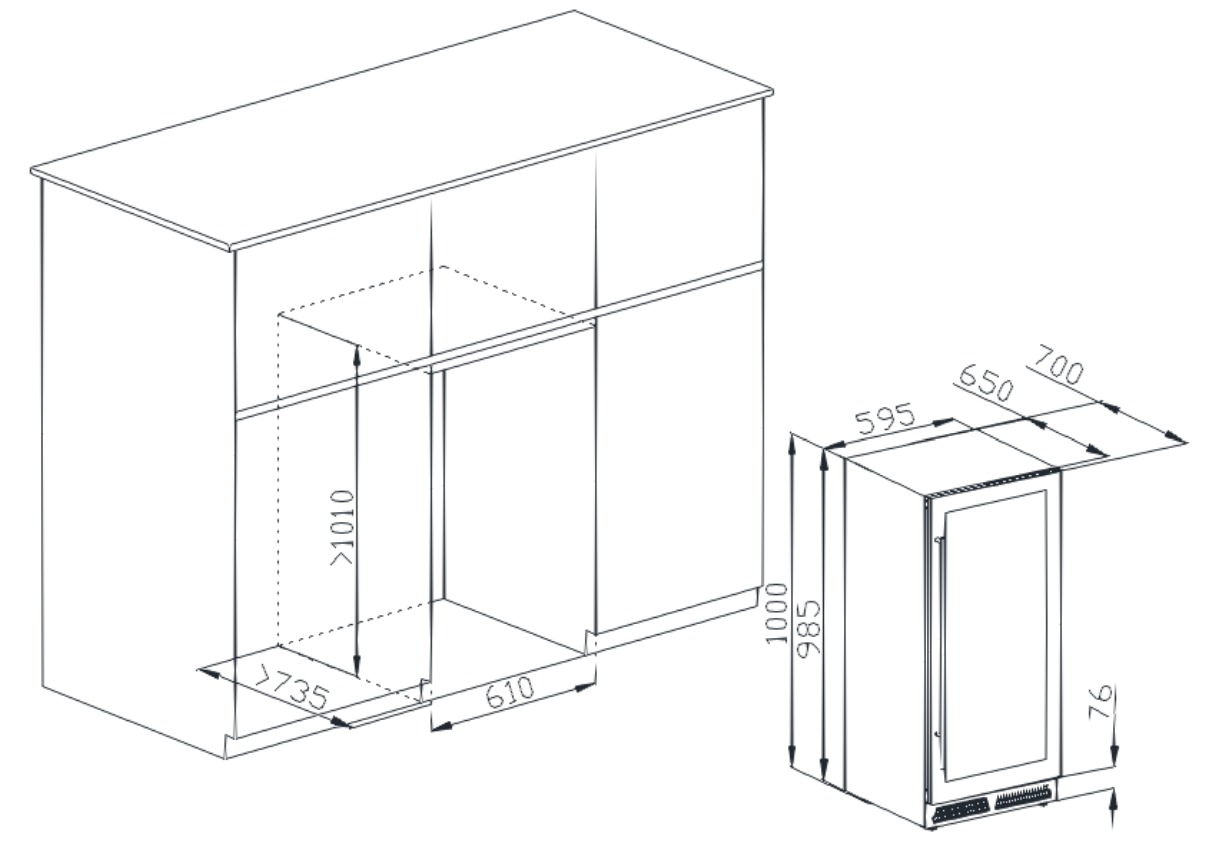 >1010
>735
610
595
650
700
1000
985
76