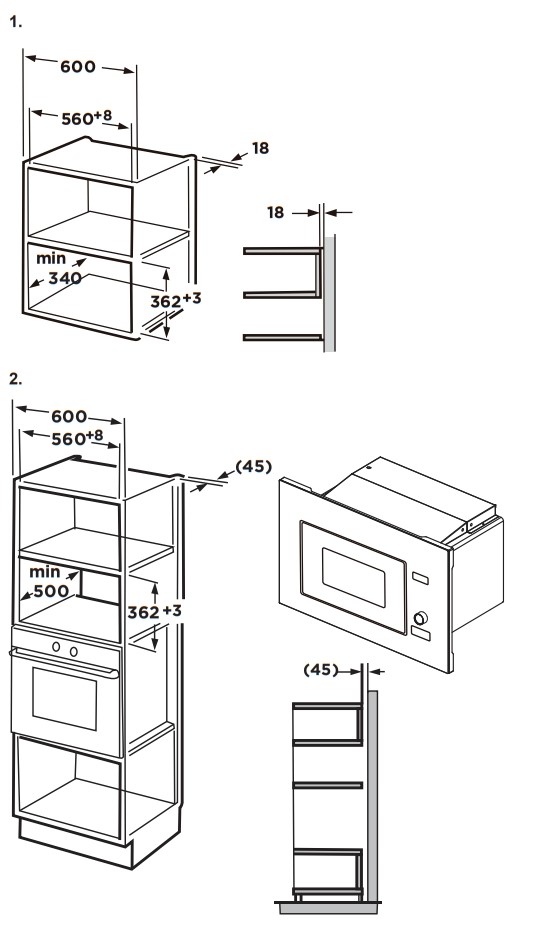 1.

600
$560^{+8}$
18
18
min
340
$362^{+3}$

2.

600
$560^{+8}$
(45)
min
500
$362^{+3}$
(45)