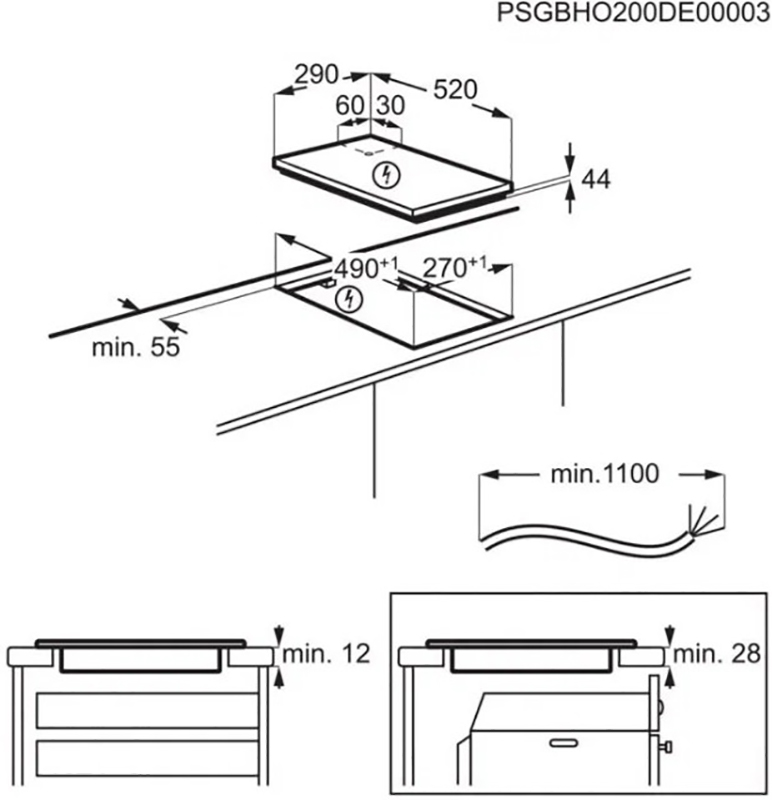 PSGBHO200DE00003

290
520
60
30
44

$490^{+1}$
$270^{+1}$
min. 55

min.1100

min. 12

min. 28