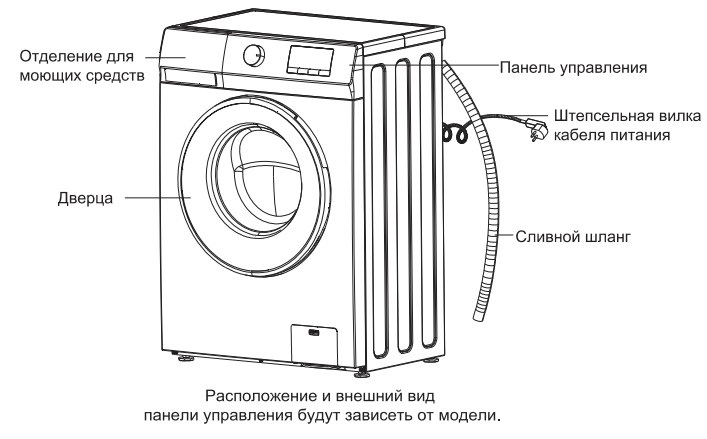 Отделение для моющих средств

Панель управления

Штепсельная вилка кабеля питания

Дверца

Сливной шланг

Расположение и внешний вид панели управления будут зависеть от модели.