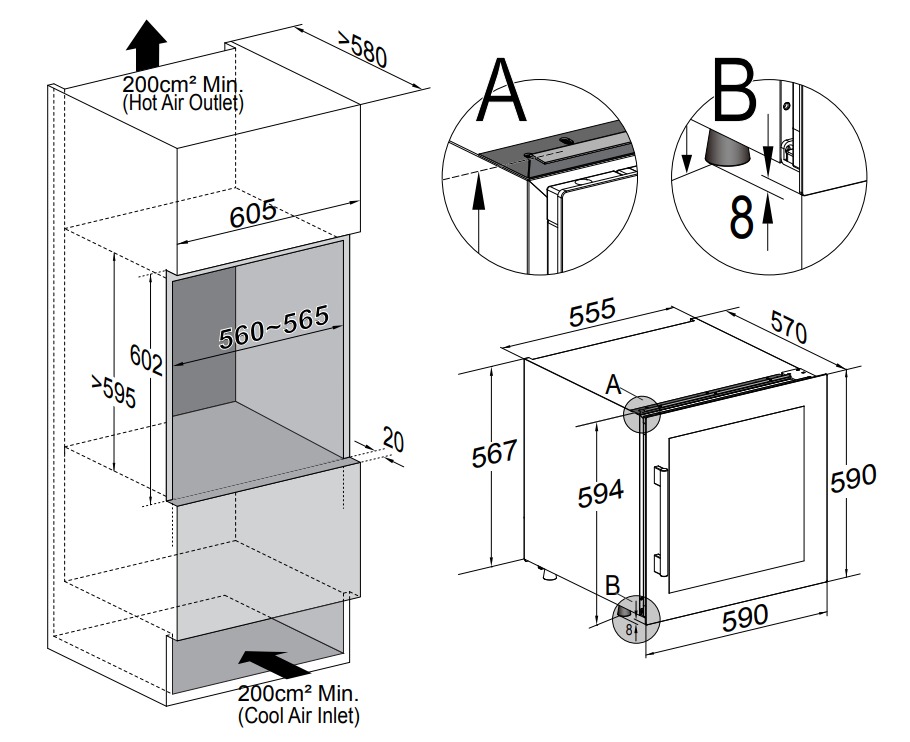 200cm² Min.
(Hot Air Outlet)

>580

605

560~565

602

>595

20

200cm² Min.
(Cool Air Inlet)

A

B

8

555

570

A

567

594

590

B

8

590