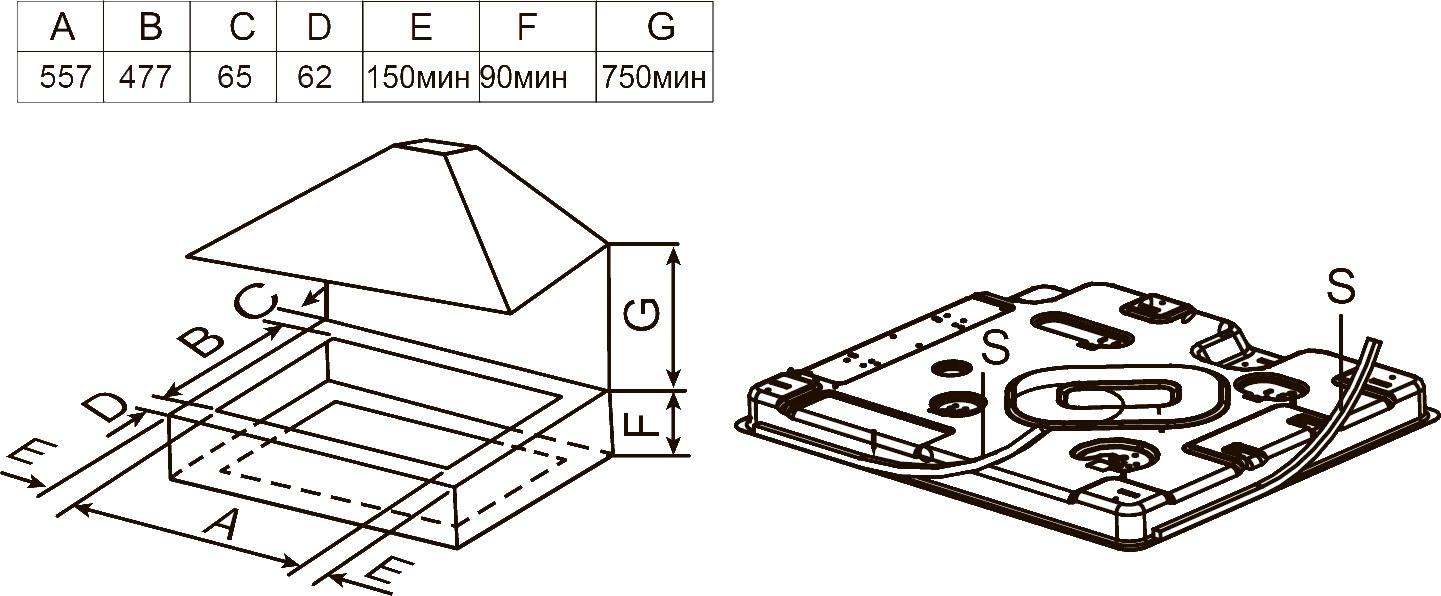 | A | B | C | D | E | F | G |
|---|---|---|---|---|---|---|
| 557 | 477 | 65 | 62 | 150мин | 90мин | 750мин |

C
B
D
E
A
E
G
F
S
S