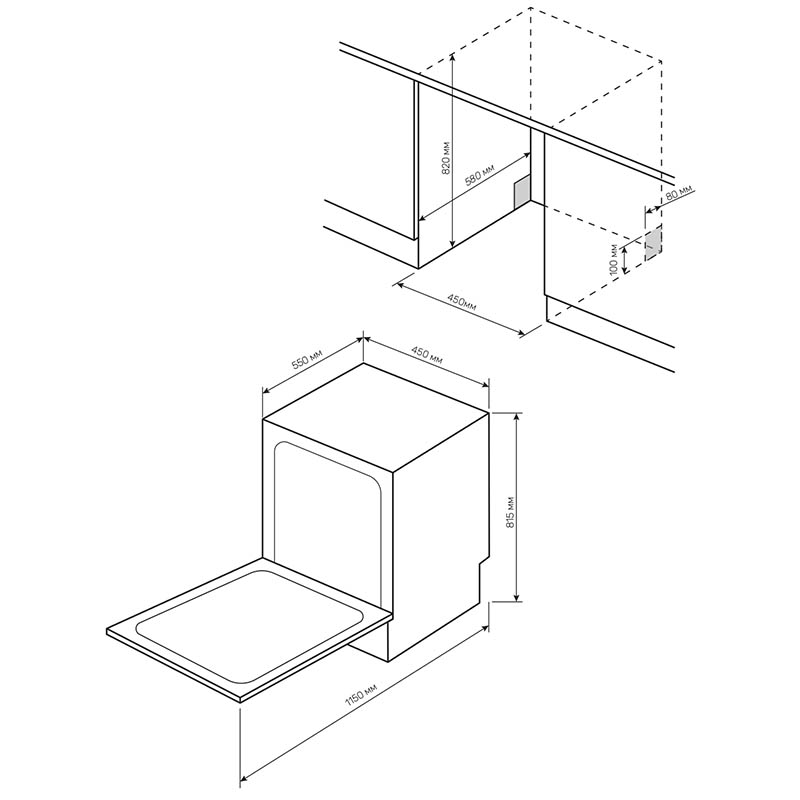 820 мм
580 мм
80 мм
100 мм
450мм
550 мм
450 мм
815 мм
1150 мм