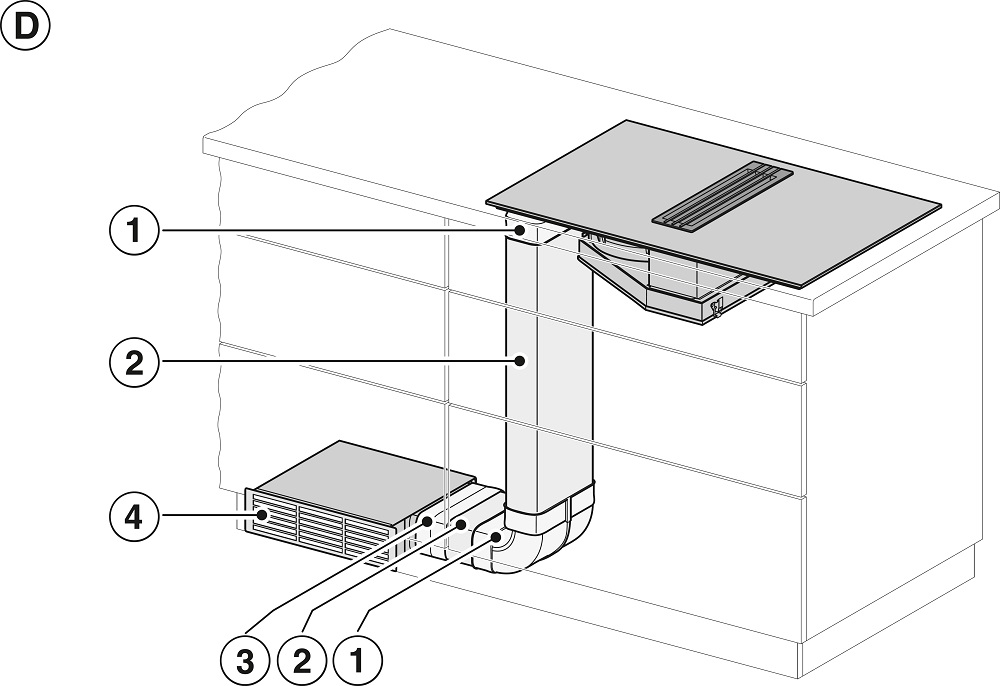 D

1

2

4

3 2 1