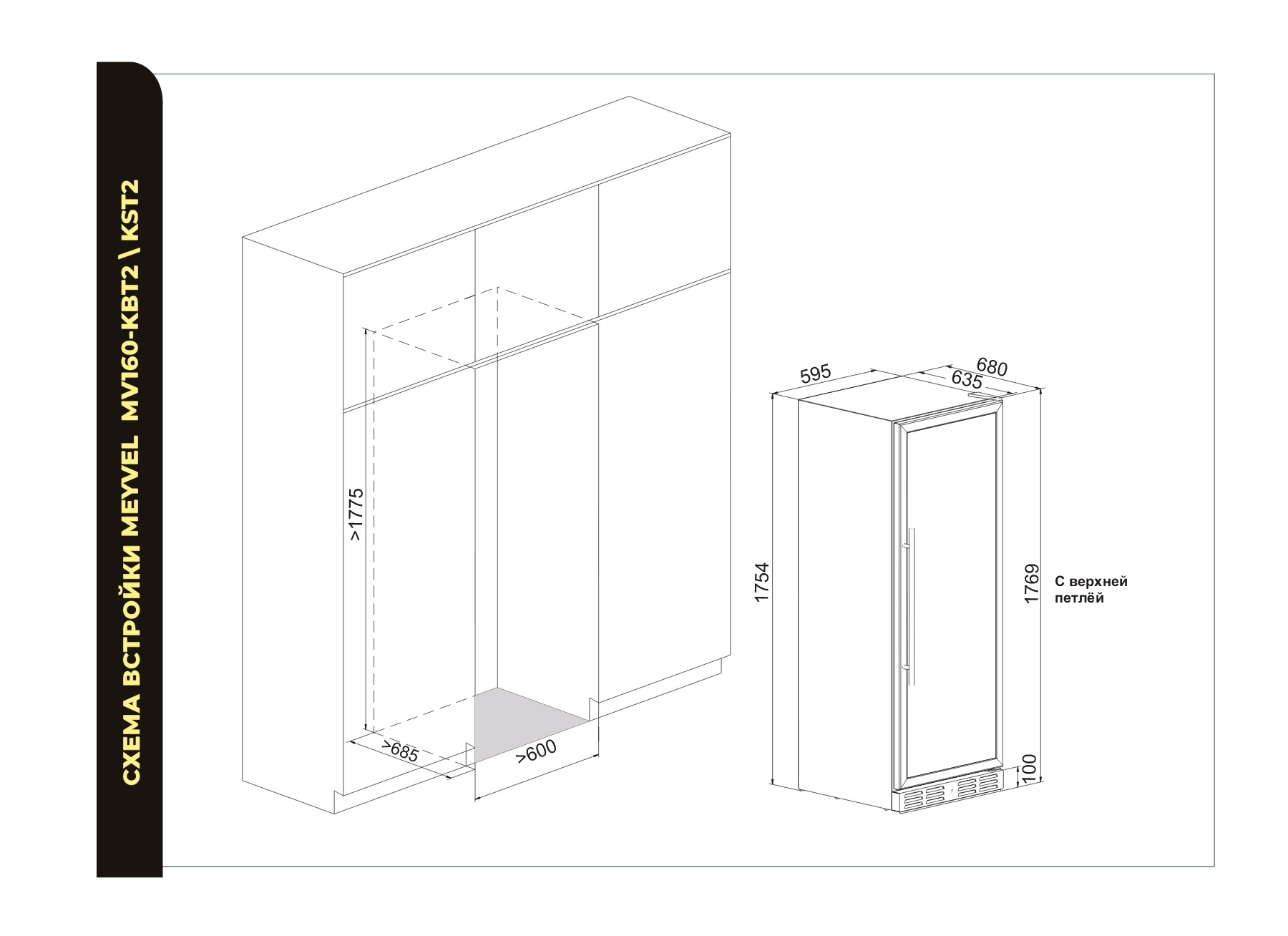 СХЕМА ВСТРОЙКИ MEYVEL MV160-KBT2 \ KST2

>1775

>685

>600

595

680

635

1754

1769

С верхней петлёй

100